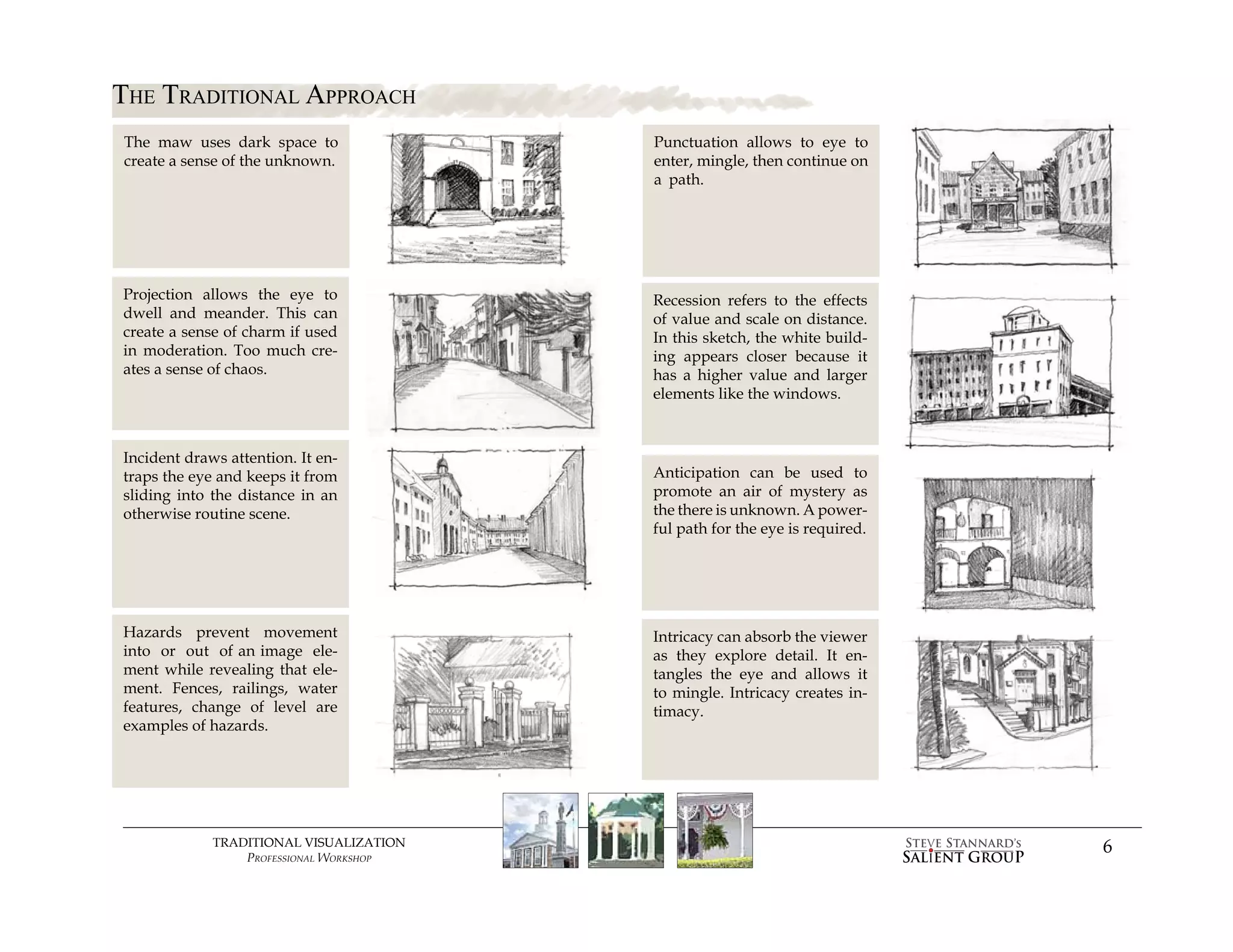 THE TRADITIONAL APPROACH

The maw uses dark space to create a sense of the unknown.

Projection allows the eye to dwell and meander. This can create a sense of charm if used in moderation. Too much creates a sense of chaos.

Incident draws attention. It entraps the eye and keeps it from sliding into the distance in an otherwise routine scene.

Hazards prevent movement into or out of an image element while revealing that element. Fences, railings, water features, change of level are examples of hazards.

Punctuation allows to eye to enter, mingle, then continue on a path.

Recession refers to the effects of value and scale on distance. In this sketch, the white building appears closer because it has a higher value and larger elements like the windows.

Anticipation can be used to promote an air of mystery as the there is unknown. A powerful path for the eye is required.

Intricacy can absorb the viewer as they explore detail. It entangles the eye and allows it to mingle. Intricacy creates intimacy.

TRADITIONAL VISUALIZATION
PROFESSIONAL WORKSHOP

STEVE STANNARD'S
SALIENT GROUP

6