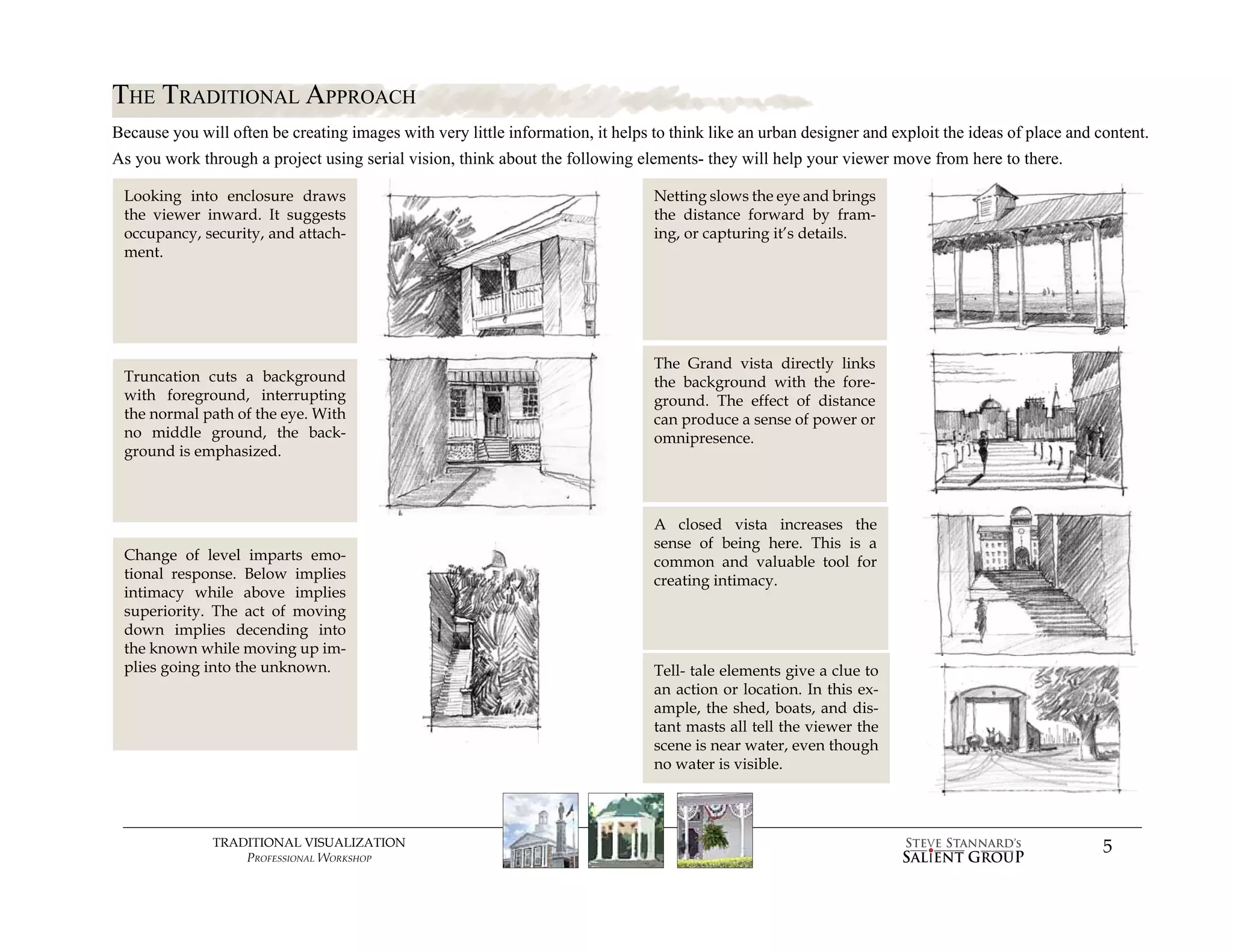 THE TRADITIONAL APPROACH

Because you will often be creating images with very little information, it helps to think like an urban designer and exploit the ideas of place and content. As you work through a project using serial vision, think about the following elements- they will help your viewer move from here to there.

Looking into enclosure draws the viewer inward. It suggests occupancy, security, and attachment.

Truncation cuts a background with foreground, interrupting the normal path of the eye. With no middle ground, the background is emphasized.

Change of level imparts emotional response. Below implies intimacy while above implies superiority. The act of moving down implies decending into the known while moving up implies going into the unknown.

Netting slows the eye and brings the distance forward by framing, or capturing it's details.

The Grand vista directly links the background with the foreground. The effect of distance can produce a sense of power or omnipresence.

A closed vista increases the sense of being here. This is a common and valuable tool for creating intimacy.

Tell- tale elements give a clue to an action or location. In this example, the shed, boats, and distant masts all tell the viewer the scene is near water, even though no water is visible.

TRADITIONAL VISUALIZATION
PROFESSIONAL WORKSHOP

STEVE STANNARD'S
SALIENT GROUP

5