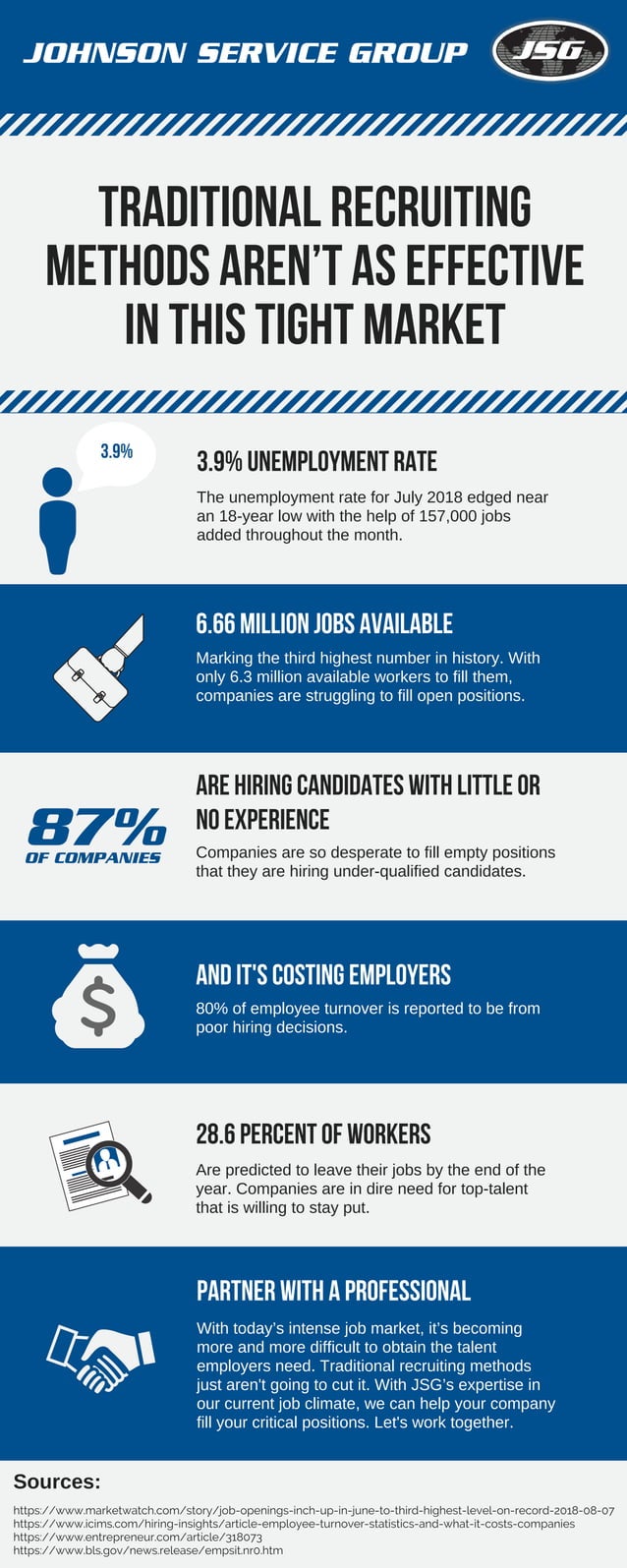 JOHNSON SERVICE GROUP

JSG

TRADITIONAL RECRUITING METHODS AREN'T AS EFFECTIVE IN THIS TIGHT MARKET

3.9%

3.9% UNEMPLOYMENT RATE

The unemployment rate for July 2018 edged near an 18-year low with the help of 157,000 jobs added throughout the month.

6.66 MILLION JOBS AVAILABLE

Marking the third highest number in history. With only 6.3 million available workers to fill them, companies are struggling to fill open positions.

87% OF COMPANIES

ARE HIRING CANDIDATES WITH LITTLE OR NO EXPERIENCE

Companies are so desperate to fill empty positions that they are hiring under-qualified candidates.

$

AND IT'S COSTING EMPLOYERS

80% of employee turnover is reported to be from poor hiring decisions.

28.6 PERCENT OF WORKERS

Are predicted to leave their jobs by the end of the year. Companies are in dire need for top-talent that is willing to stay put.

PARTNER WITH A PROFESSIONAL

With today's intense job market, it's becoming more and more difficult to obtain the talent employers need. Traditional recruiting methods just aren't going to cut it. With JSG's expertise in our current job climate, we can help your company fill your critical positions. Let's work together.

Sources:

https://www.marketwatch.com/story/job-openings-inch-up-in-june-to-third-highest-level-on-record-2018-08-07
https://www.icims.com/hiring-insights/article-employee-turnover-statistics-and-what-it-costs-companies
https://www.entrepreneur.com/article/318073
https://www.bls.gov/news.release/empsit.nr0.htm