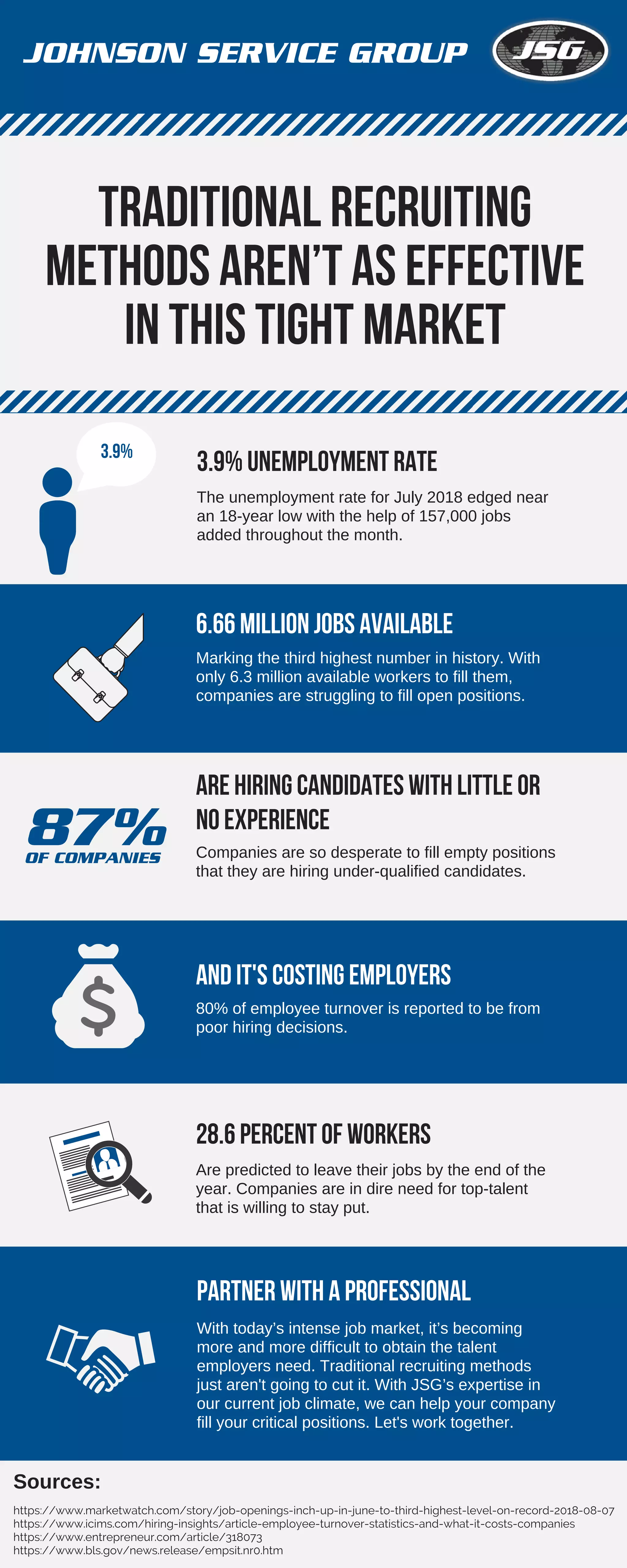 JOHNSON SERVICE GROUP

JSG

TRADITIONAL RECRUITING METHODS AREN'T AS EFFECTIVE IN THIS TIGHT MARKET

3.9%

3.9% UNEMPLOYMENT RATE

The unemployment rate for July 2018 edged near an 18-year low with the help of 157,000 jobs added throughout the month.

6.66 MILLION JOBS AVAILABLE

Marking the third highest number in history. With only 6.3 million available workers to fill them, companies are struggling to fill open positions.

87% OF COMPANIES

ARE HIRING CANDIDATES WITH LITTLE OR NO EXPERIENCE

Companies are so desperate to fill empty positions that they are hiring under-qualified candidates.

$

AND IT'S COSTING EMPLOYERS

80% of employee turnover is reported to be from poor hiring decisions.

28.6 PERCENT OF WORKERS

Are predicted to leave their jobs by the end of the year. Companies are in dire need for top-talent that is willing to stay put.

PARTNER WITH A PROFESSIONAL

With today's intense job market, it's becoming more and more difficult to obtain the talent employers need. Traditional recruiting methods just aren't going to cut it. With JSG's expertise in our current job climate, we can help your company fill your critical positions. Let's work together.

Sources:

https://www.marketwatch.com/story/job-openings-inch-up-in-june-to-third-highest-level-on-record-2018-08-07
https://www.icims.com/hiring-insights/article-employee-turnover-statistics-and-what-it-costs-companies
https://www.entrepreneur.com/article/318073
https://www.bls.gov/news.release/empsit.nr0.htm