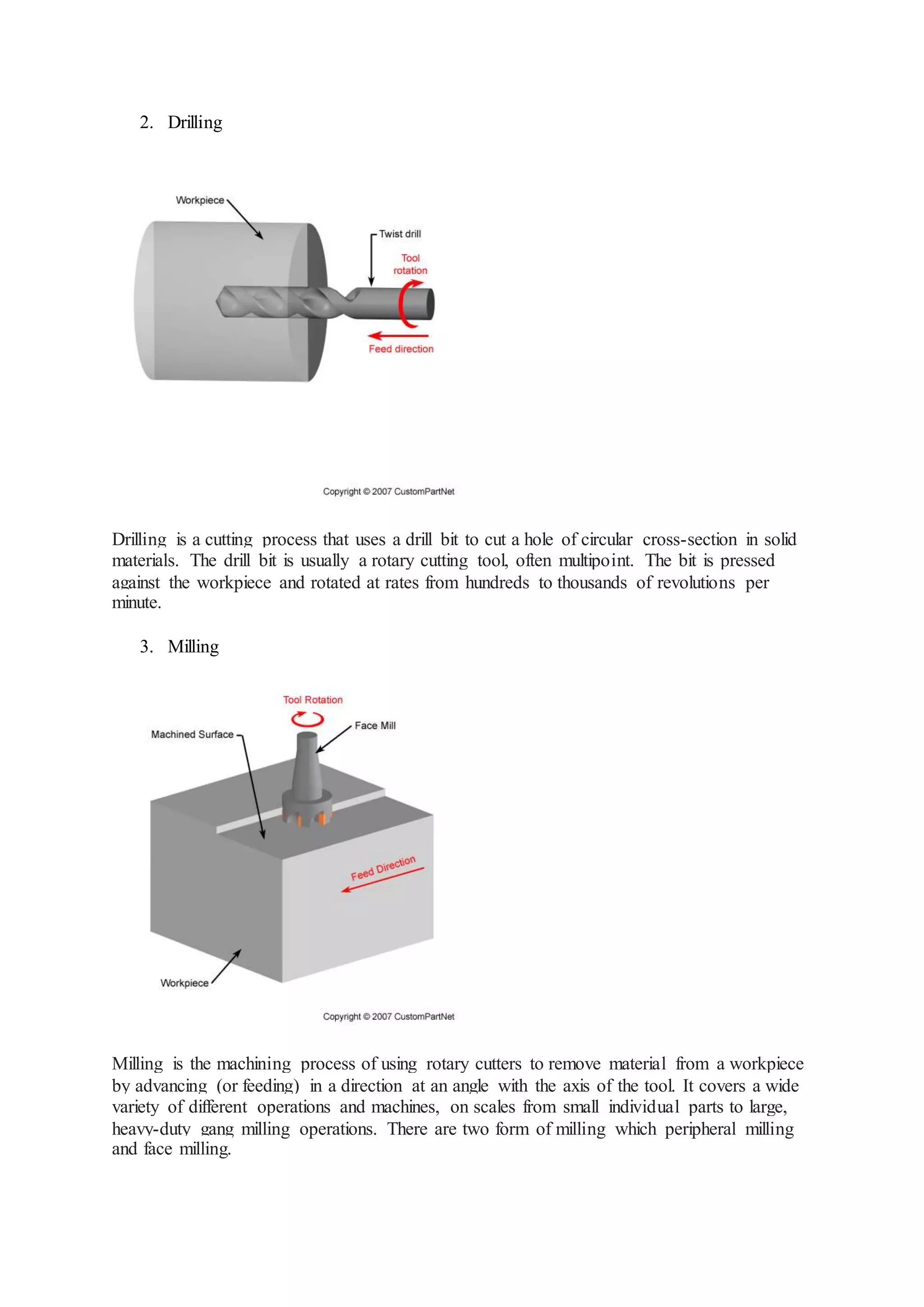 2. Drilling

Workpiece

Twist drill

Tool rotation

Feed direction

Copyright © 2007 CustomPartNet

Drilling is a cutting process that uses a drill bit to cut a hole of circular cross-section in solid materials. The drill bit is usually a rotary cutting tool, often multipoint. The bit is pressed against the workpiece and rotated at rates from hundreds to thousands of revolutions per minute.

3. Milling

Tool Rotation

Machined Surface

Face Mill

Feed Direction

Workpiece

Copyright © 2007 CustomPartNet

Milling is the machining process of using rotary cutters to remove material from a workpiece by advancing (or feeding) in a direction at an angle with the axis of the tool. It covers a wide variety of different operations and machines, on scales from small individual parts to large, heavy-duty gang milling operations. There are two form of milling which peripheral milling and face milling.