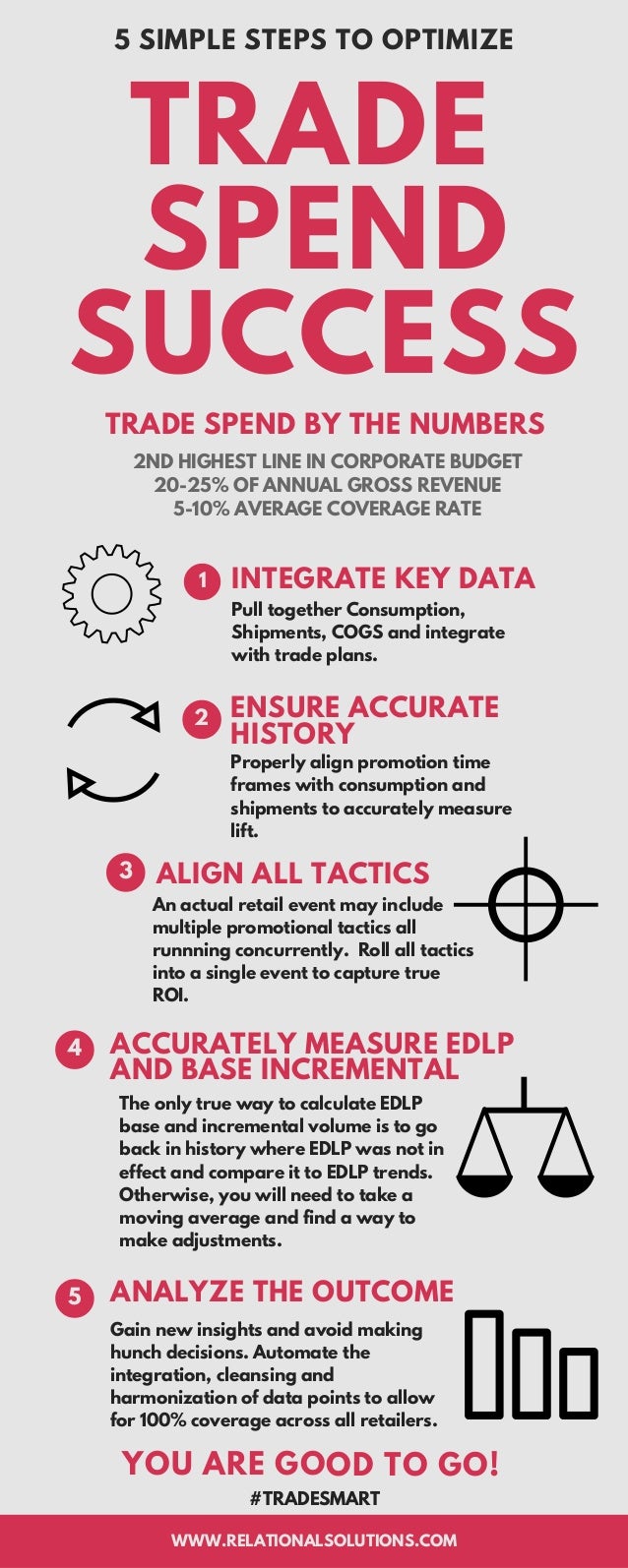 5 SIMPLE STEPS TO OPTIMIZE

TRADE SPEND SUCCESS

TRADE SPEND BY THE NUMBERS

2ND HIGHEST LINE IN CORPORATE BUDGET
20-25% OF ANNUAL GROSS REVENUE
5-10% AVERAGE COVERAGE RATE

1 INTEGRATE KEY DATA

Pull together Consumption, Shipments, COGS and integrate with trade plans.

2 ENSURE ACCURATE HISTORY

Properly align promotion time frames with consumption and shipments to accurately measure lift.

3 ALIGN ALL TACTICS

An actual retail event may include multiple promotional tactics all runnning concurrently. Roll all tactics into a single event to capture true ROI.

4 ACCURATELY MEASURE EDLP AND BASE INCREMENTAL

The only true way to calculate EDLP base and incremental volume is to go back in history where EDLP was not in effect and compare it to EDLP trends. Otherwise, you will need to take a moving average and find a way to make adjustments.

5 ANALYZE THE OUTCOME

Gain new insights and avoid making hunch decisions. Automate the integration, cleansing and harmonization of data points to allow for 100% coverage across all retailers.

YOU ARE GOOD TO GO!

#TRADESMART

WWW.RELATIONALSOLUTIONS.COM