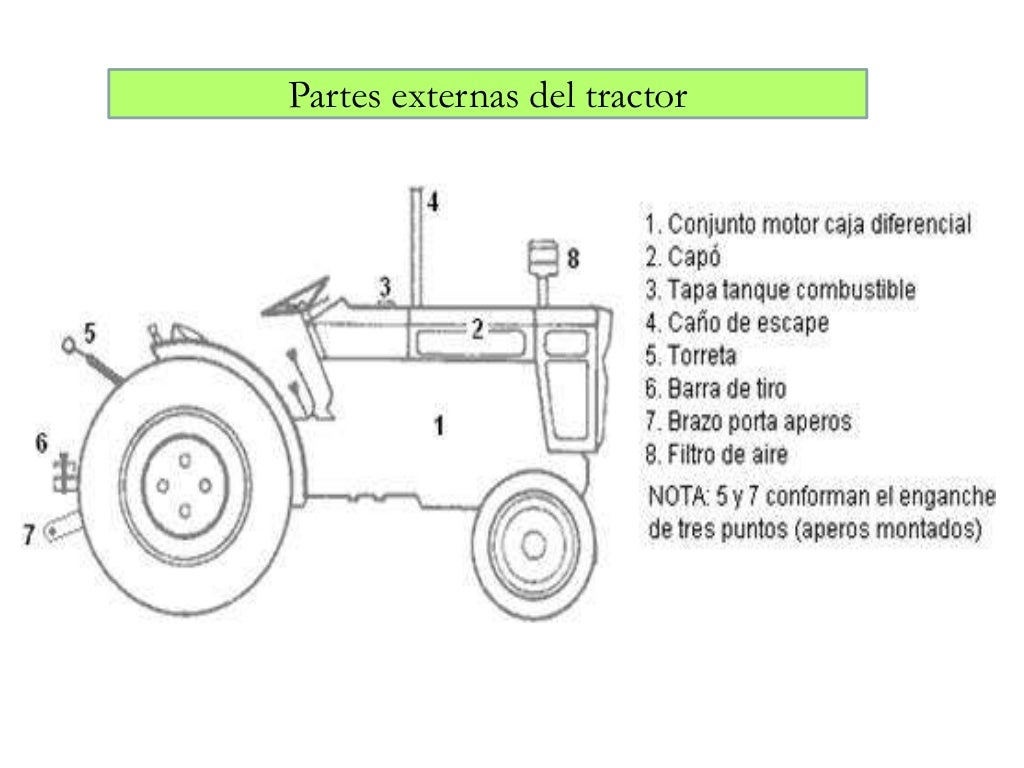 Partes externas del tractor

4
8
3
2
5
1
6
7

1. Conjunto motor caja diferencial
2. Capó
3. Tapa tanque combustible
4. Caño de escape
5. Torreta
6. Barra de tiro
7. Brazo porta aperos
8. Filtro de aire
NOTA: 5 y 7 conforman el enganche de tres puntos (aperos montados)