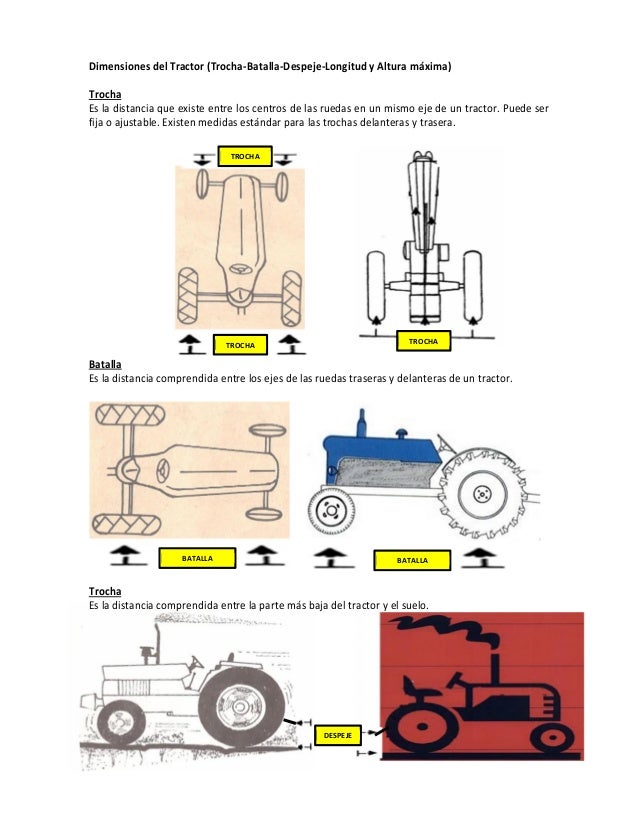 Dimensiones del Tractor (Trocha-Batalla-Despeje-Longitud y Altura máxima)

Trocha
Es la distancia que existe entre los centros de las ruedas en un mismo eje de un tractor. Puede ser fija o ajustable. Existen medidas estándar para las trochas delanteras y trasera.

TROCHA

TROCHA

TROCHA

Batalla
Es la distancia comprendida entre los ejes de las ruedas traseras y delanteras de un tractor.

BATALLA

BATALLA

Trocha
Es la distancia comprendida entre la parte más baja del tractor y el suelo.

DESPEJE