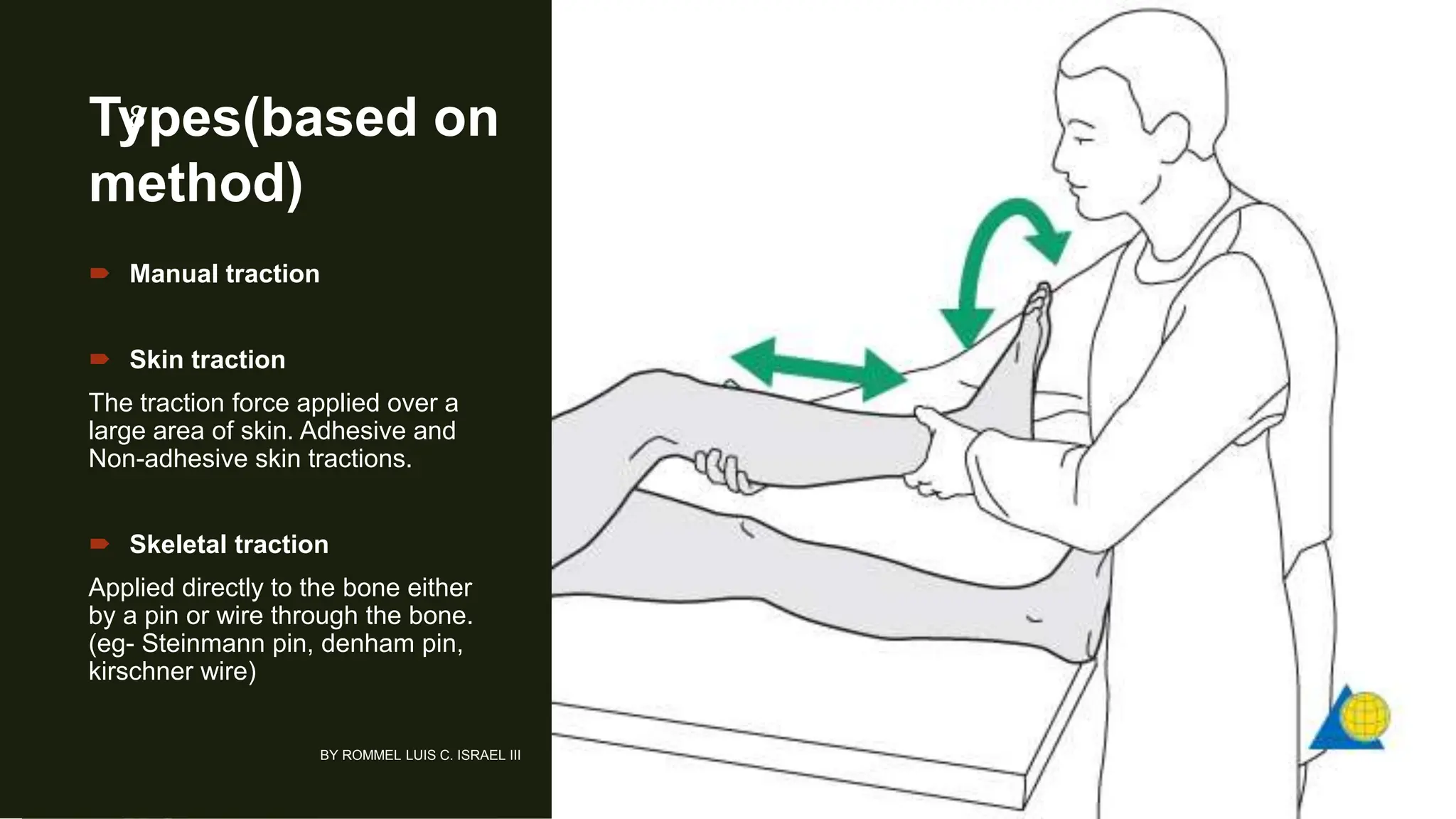 Types(based on method)

Manual traction

Skin traction

The traction force applied over a large area of skin. Adhesive and Non-adhesive skin tractions.

Skeletal traction

Applied directly to the bone either by a pin or wire through the bone. (eg- Steinmann pin, denham pin, kirschner wire)

BY ROMMEL LUIS C. ISRAEL III