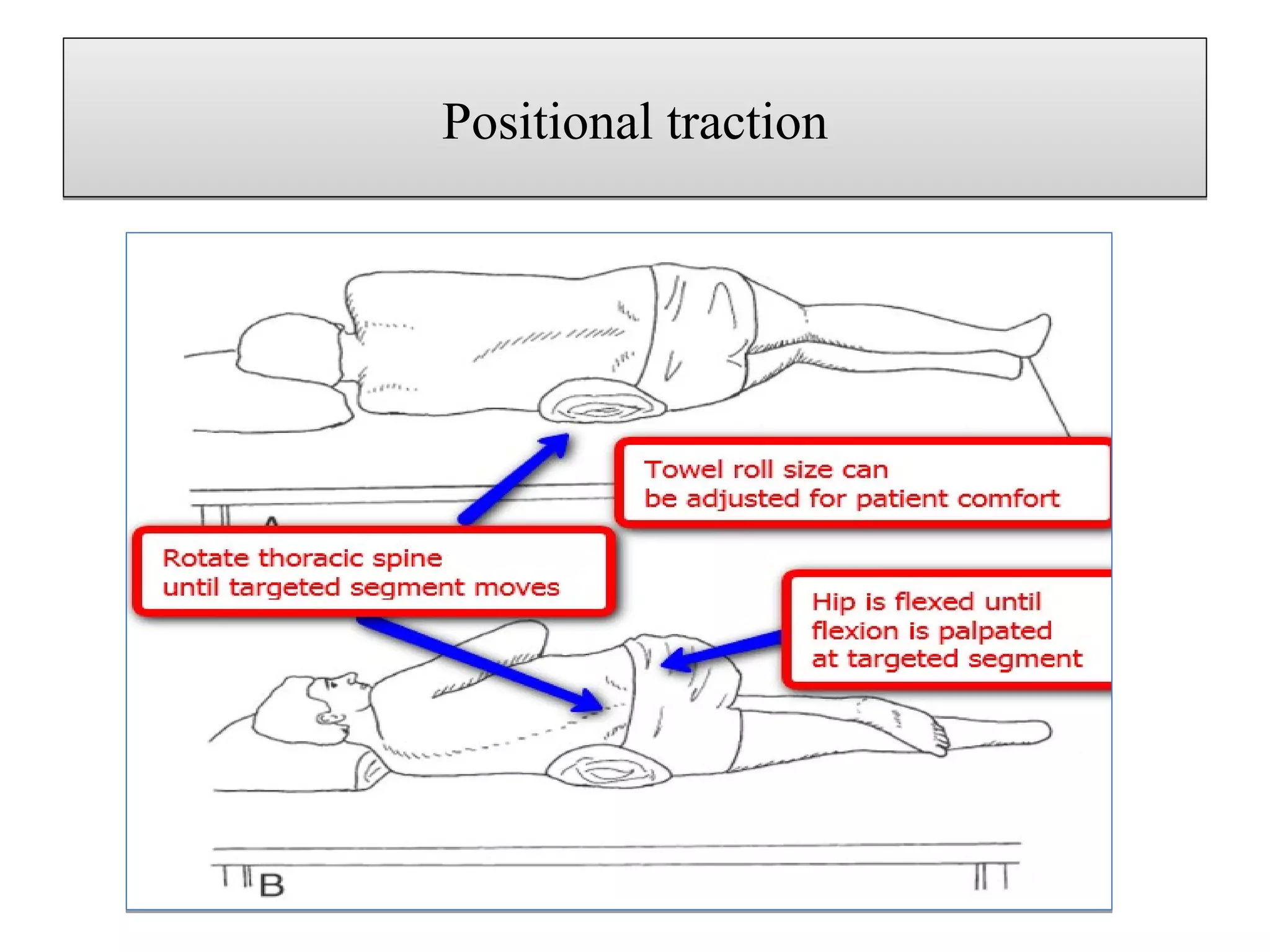 Positional traction

Towel roll size can
be adjusted for patient comfort

A

Rotate thoracic spine
until targeted segment moves

Hip is flexed until
flexion is palpated
at targeted segment

B