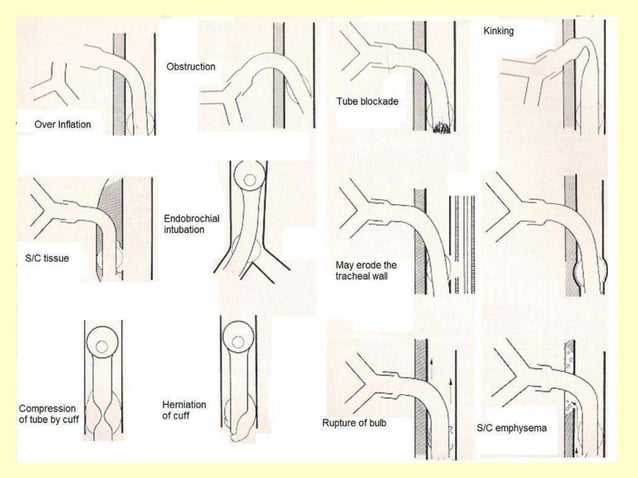 Over Inflation

Obstruction

Tube blockade

Kinking

S/C tissue

Endobrochial intubation

May erode the tracheal wall

Compression of tube by cuff

Herniation of cuff

Rupture of bulb

S/C emphysema