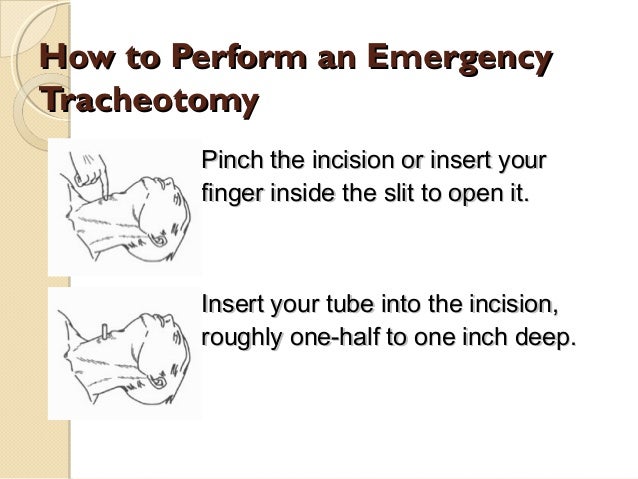 How to Perform an Emergency Tracheotomy

Pinch the incision or insert your finger inside the slit to open it.

Insert your tube into the incision, roughly one-half to one inch deep.