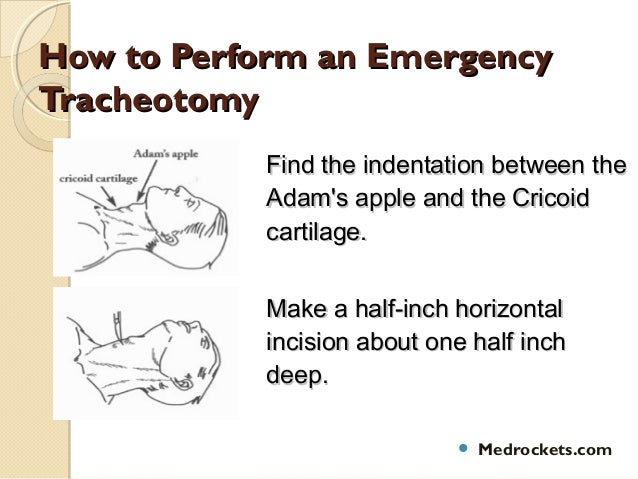 How to Perform an Emergency Tracheotomy

Adam's apple
cricoid cartilage

Find the indentation between the Adam's apple and the Cricoid cartilage.

Make a half-inch horizontal incision about one half inch deep.

Medrockets.com