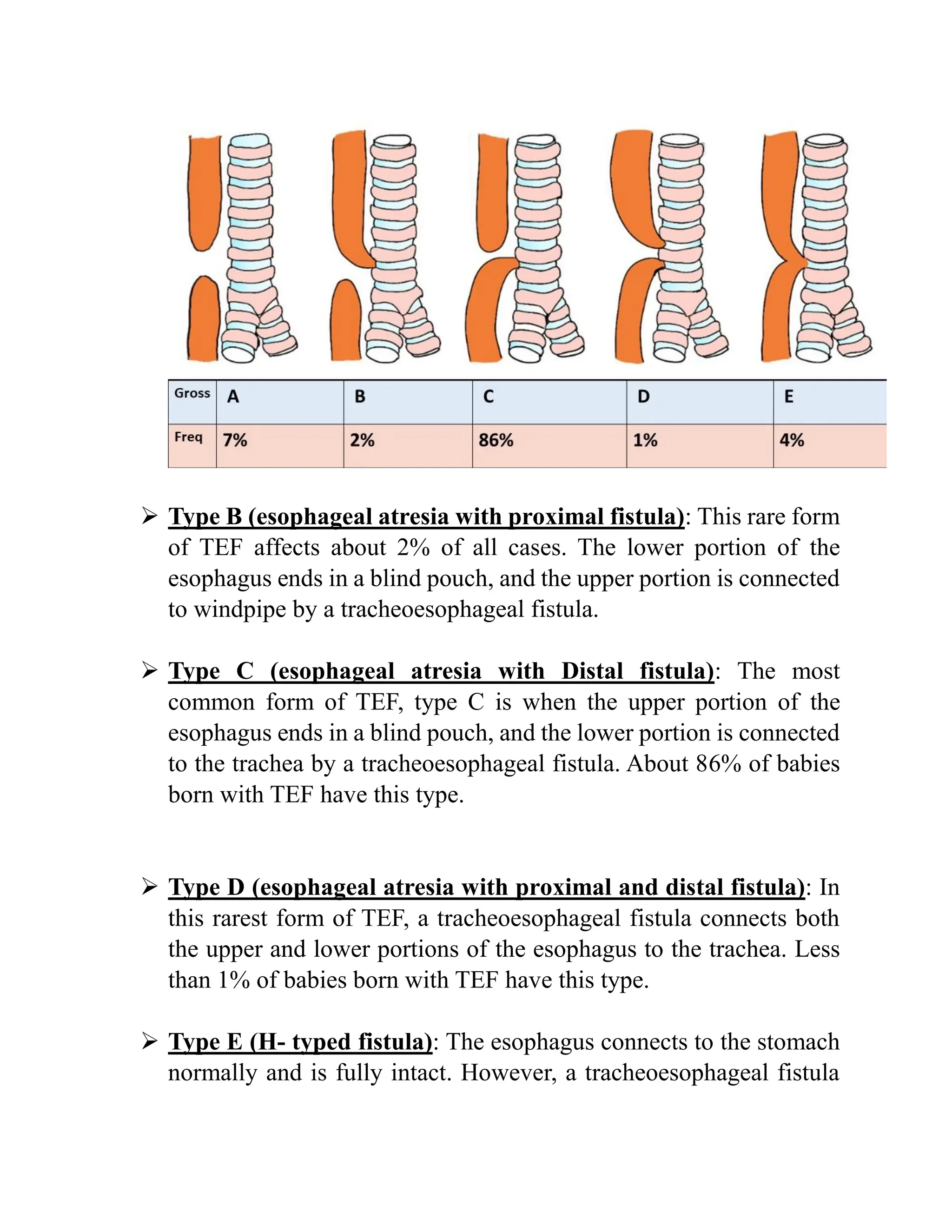 | Gross | A | B | C | D | E |
|---|---|---|---|---|---|
| Freq | 7% | 2% | 86% | 1% | 4% |

➢ Type B (esophageal atresia with proximal fistula): This rare form of TEF affects about 2% of all cases. The lower portion of the esophagus ends in a blind pouch, and the upper portion is connected to windpipe by a tracheoesophageal fistula.

➢ Type C (esophageal atresia with Distal fistula): The most common form of TEF, type C is when the upper portion of the esophagus ends in a blind pouch, and the lower portion is connected to the trachea by a tracheoesophageal fistula. About 86% of babies born with TEF have this type.

➢ Type D (esophageal atresia with proximal and distal fistula): In this rarest form of TEF, a tracheoesophageal fistula connects both the upper and lower portions of the esophagus to the trachea. Less than 1% of babies born with TEF have this type.

➢ Type E (H- typed fistula): The esophagus connects to the stomach normally and is fully intact. However, a tracheoesophageal fistula