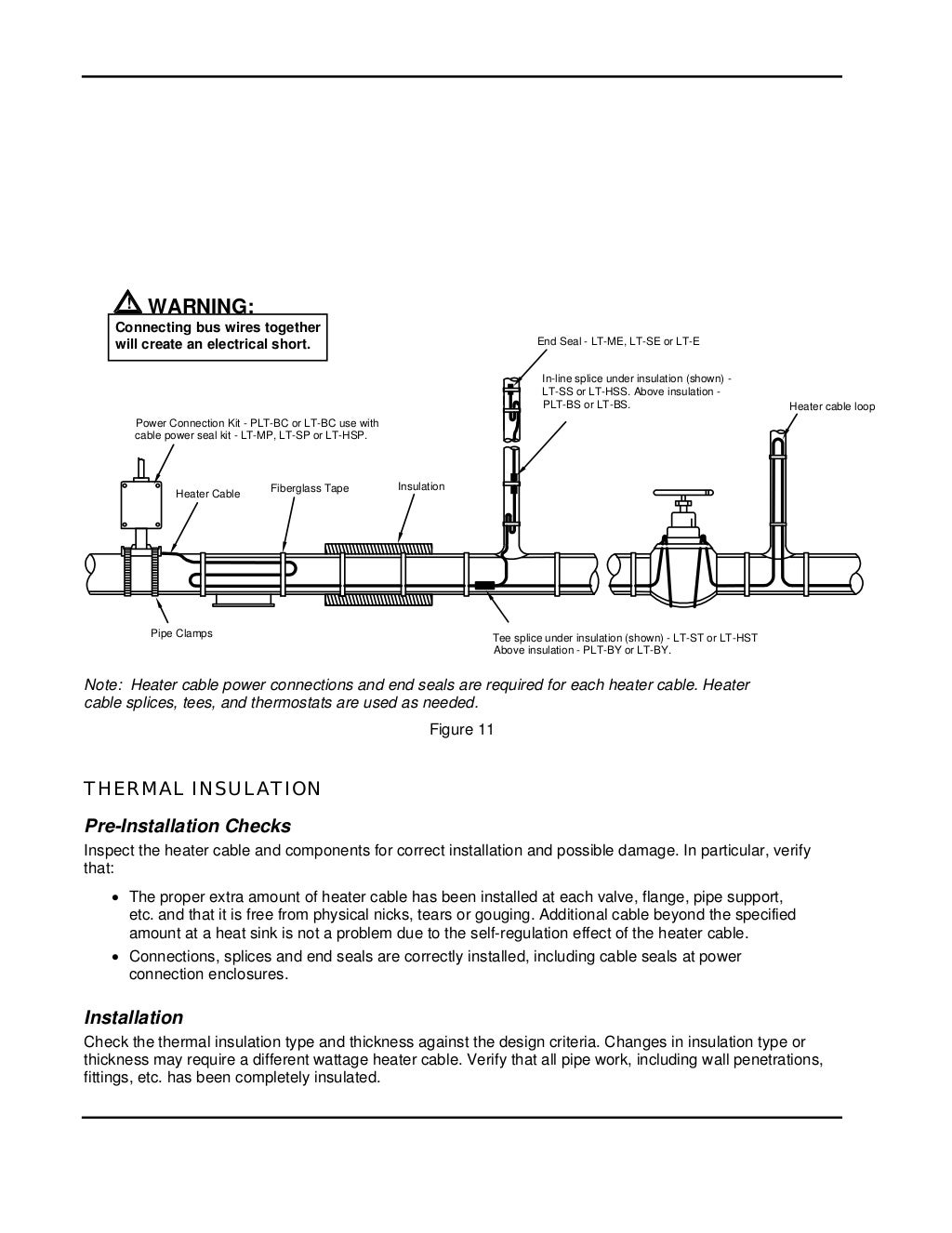 WARNING:
Connecting bus wires together will create an electrical short.

End Seal - LT-ME, LT-SE or LT-E

In-line splice under insulation (shown) - LT-SS or LT-HSS. Above insulation - PLT-BS or LT-BS.

Heater cable loop

Power Connection Kit - PLT-BC or LT-BC use with cable power seal kit - LT-MP, LT-SP or LT-HSP.

Heater Cable

Fiberglass Tape

Insulation

Pipe Clamps

Tee splice under insulation (shown) - LT-ST or LT-HST Above insulation - PLT-BY or LT-BY.

Note: Heater cable power connections and end seals are required for each heater cable. Heater cable splices, tees, and thermostats are used as needed.

Figure 11

THERMAL INSULATION

Pre-Installation Checks

Inspect the heater cable and components for correct installation and possible damage. In particular, verify that:

• The proper extra amount of heater cable has been installed at each valve, flange, pipe support, etc. and that it is free from physical nicks, tears or gouging. Additional cable beyond the specified amount at a heat sink is not a problem due to the self-regulation effect of the heater cable.

• Connections, splices and end seals are correctly installed, including cable seals at power connection enclosures.

Installation

Check the thermal insulation type and thickness against the design criteria. Changes in insulation type or thickness may require a different wattage heater cable. Verify that all pipe work, including wall penetrations, fittings, etc. has been completely insulated.