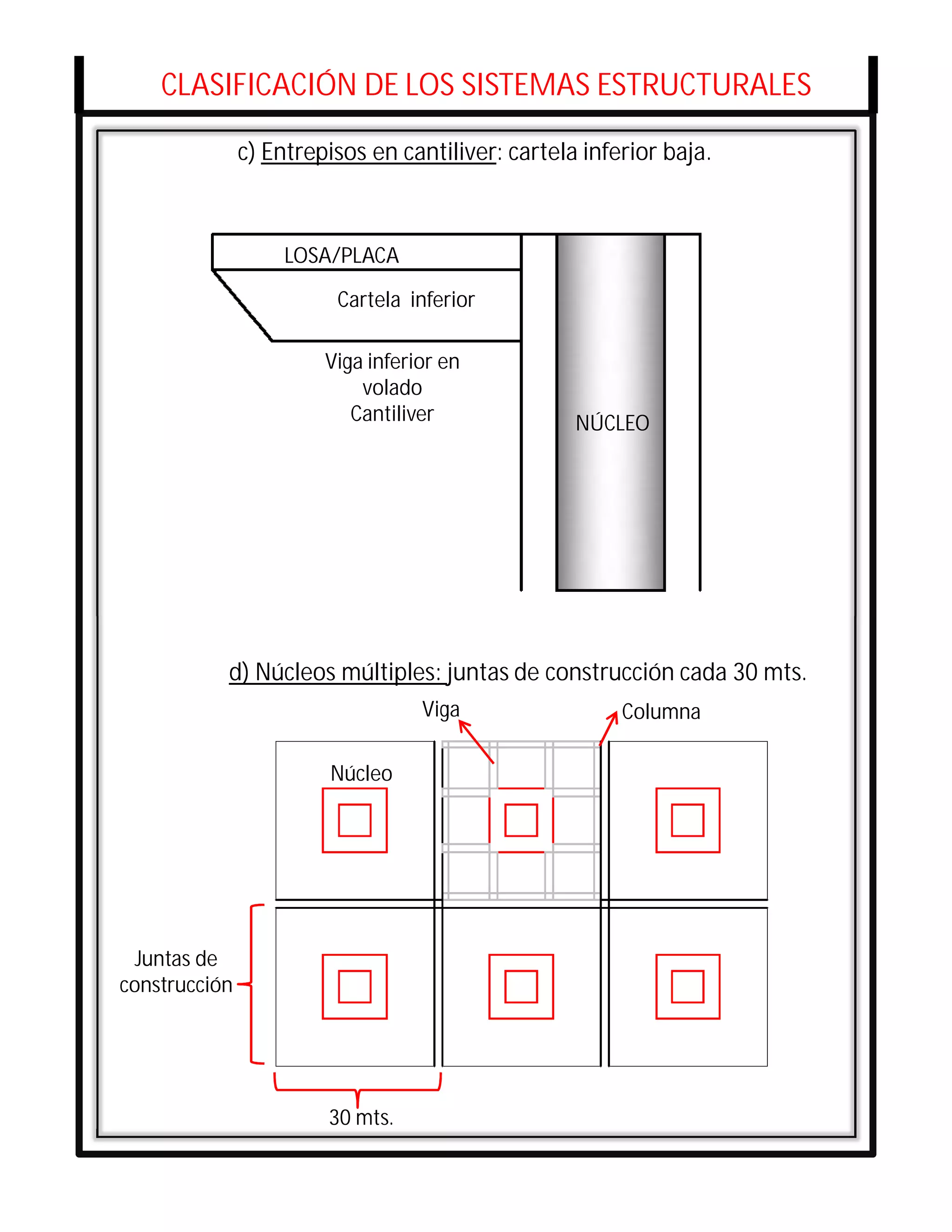 CLASIFICACIÓN DE LOS SISTEMAS ESTRUCTURALES

c) Entrepisos en cantiliver: cartela inferior baja.

LOSA/PLACA

Cartela inferior

Viga inferior en volado Cantiliver

NÚCLEO

d) Núcleos múltiples: juntas de construcción cada 30 mts.

Viga

Columna

Núcleo

Juntas de construcción

30 mts.