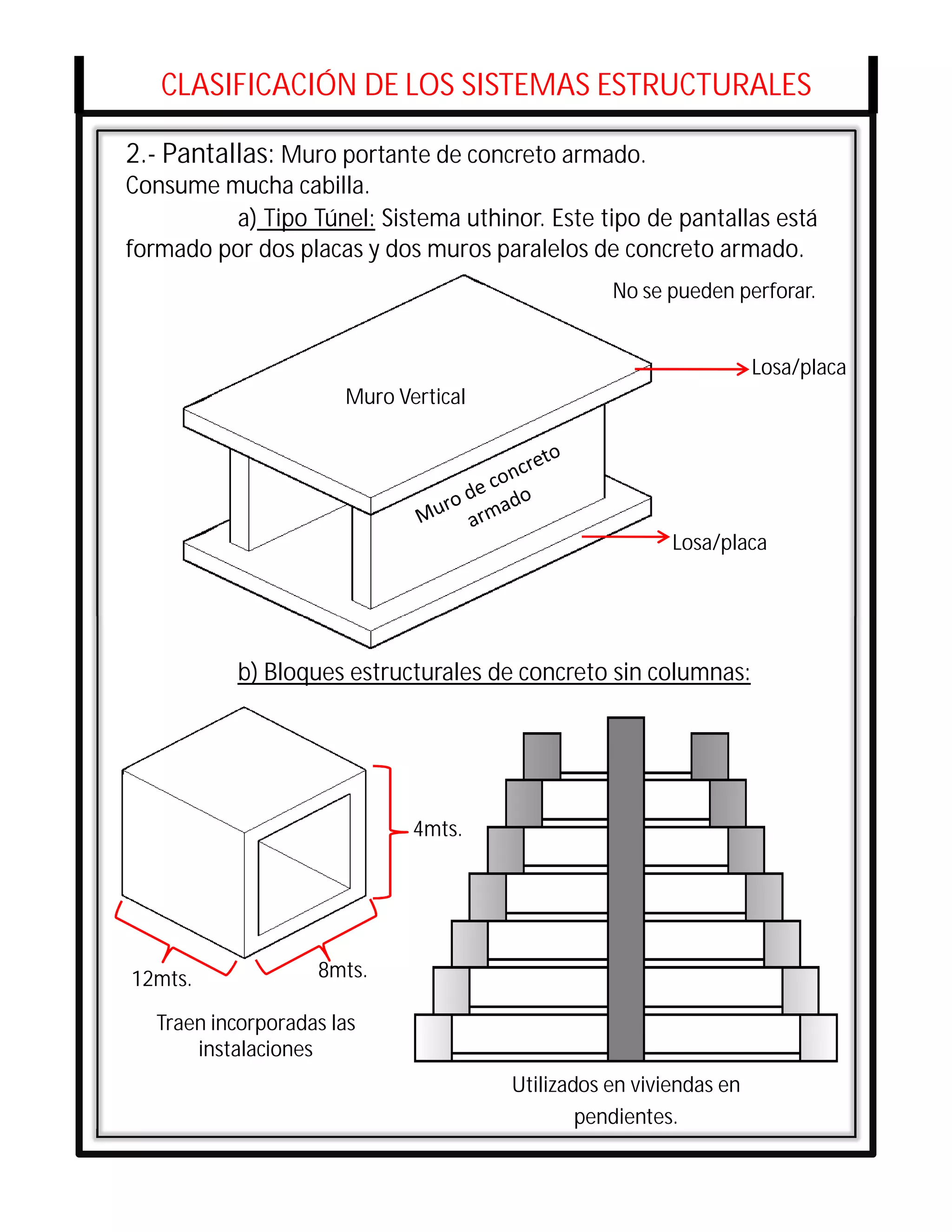 CLASIFICACIÓN DE LOS SISTEMAS ESTRUCTURALES

2.- Pantallas: Muro portante de concreto armado.
Consume mucha cabilla.

a) Tipo Túnel: Sistema uthinor. Este tipo de pantallas está formado por dos placas y dos muros paralelos de concreto armado.

No se pueden perforar.

Muro Vertical

Losa/placa

Muro de concreto armado

Losa/placa

b) Bloques estructurales de concreto sin columnas:

4mts.

12mts.

8mts.

Traen incorporadas las instalaciones

Utilizados en viviendas en pendientes.