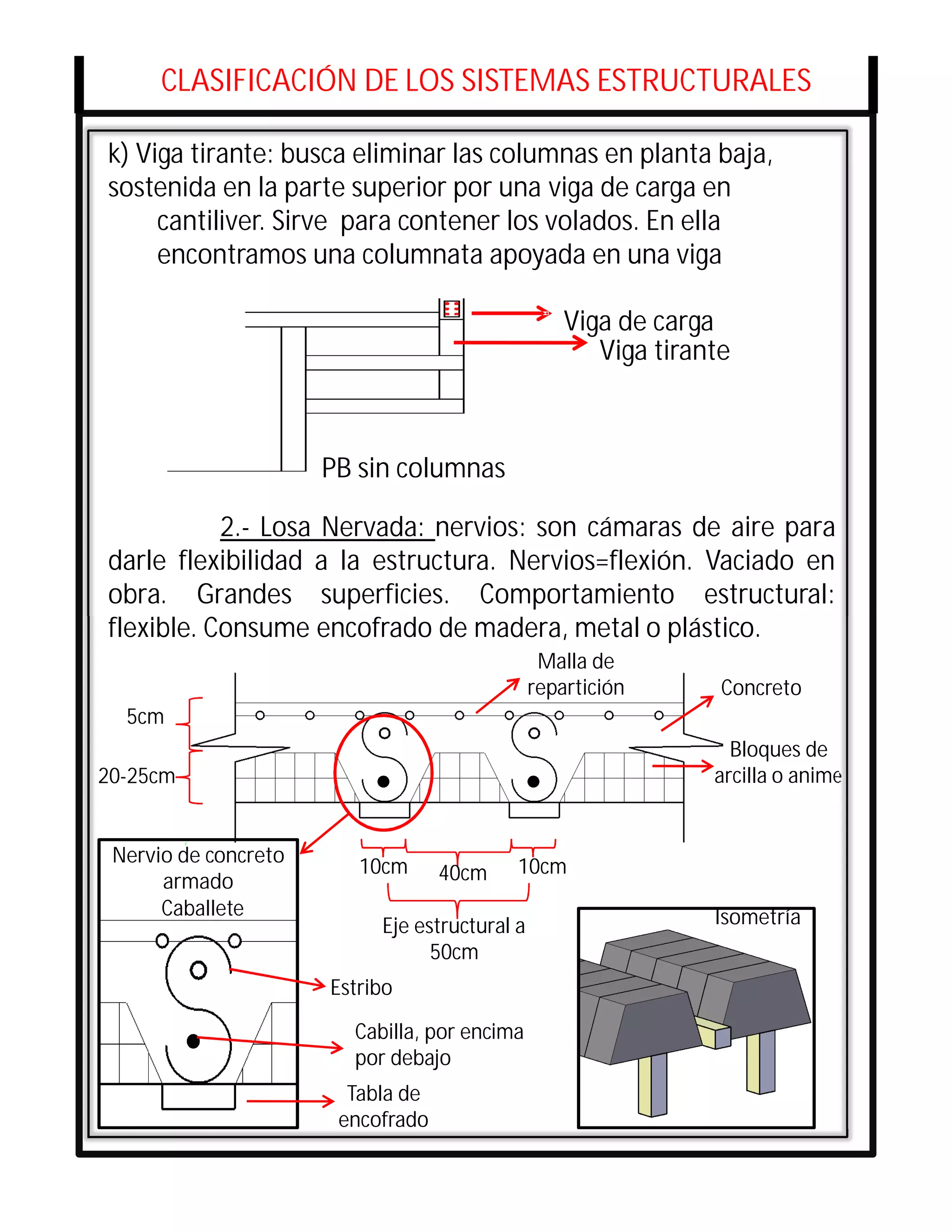 CLASIFICACIÓN DE LOS SISTEMAS ESTRUCTURALES

k) Viga tirante: busca eliminar las columnas en planta baja, sostenida en la parte superior por una viga de carga en cantiliver. Sirve para contener los volados. En ella encontramos una columnata apoyada en una viga

Viga de carga
Viga tirante

PB sin columnas

2.- Losa Nervada: nervios: son cámaras de aire para darle flexibilidad a la estructura. Nervios=flexión. Vaciado en obra. Grandes superficies. Comportamiento estructural: flexible. Consume encofrado de madera, metal o plástico.

Malla de repartición

Concreto

5cm

20-25cm

Bloques de arcilla o anime

Nervio de concreto armado Caballete

10cm

40cm

10cm

Eje estructural a 50cm

Isometría

Estribo

Cabilla, por encima por debajo

Tabla de encofrado