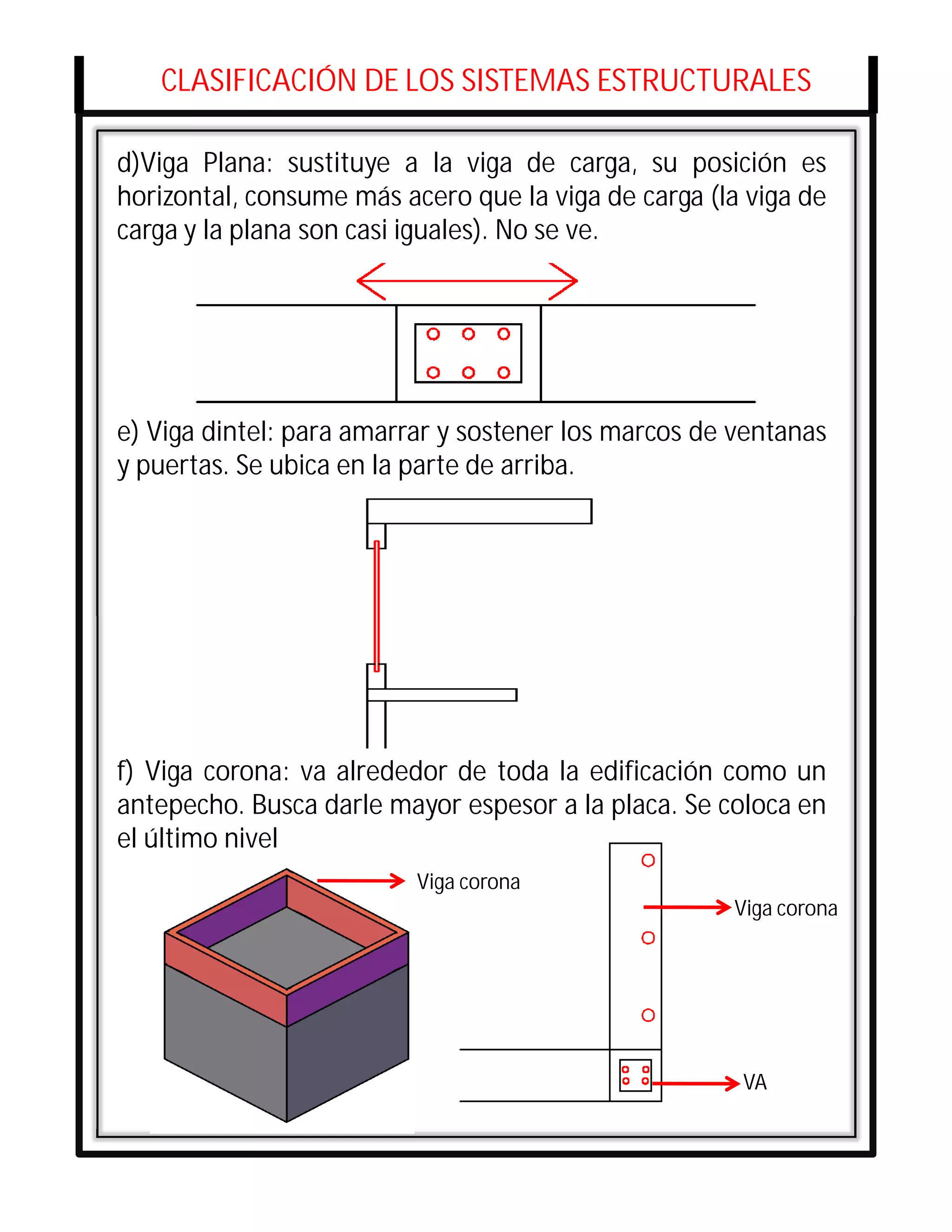 CLASIFICACIÓN DE LOS SISTEMAS ESTRUCTURALES

d)Viga Plana: sustituye a la viga de carga, su posición es horizontal, consume más acero que la viga de carga (la viga de carga y la plana son casi iguales). No se ve.

e) Viga dintel: para amarrar y sostener los marcos de ventanas y puertas. Se ubica en la parte de arriba.

f) Viga corona: va alrededor de toda la edificación como un antepecho. Busca darle mayor espesor a la placa. Se coloca en el último nivel

Viga corona

Viga corona

VA