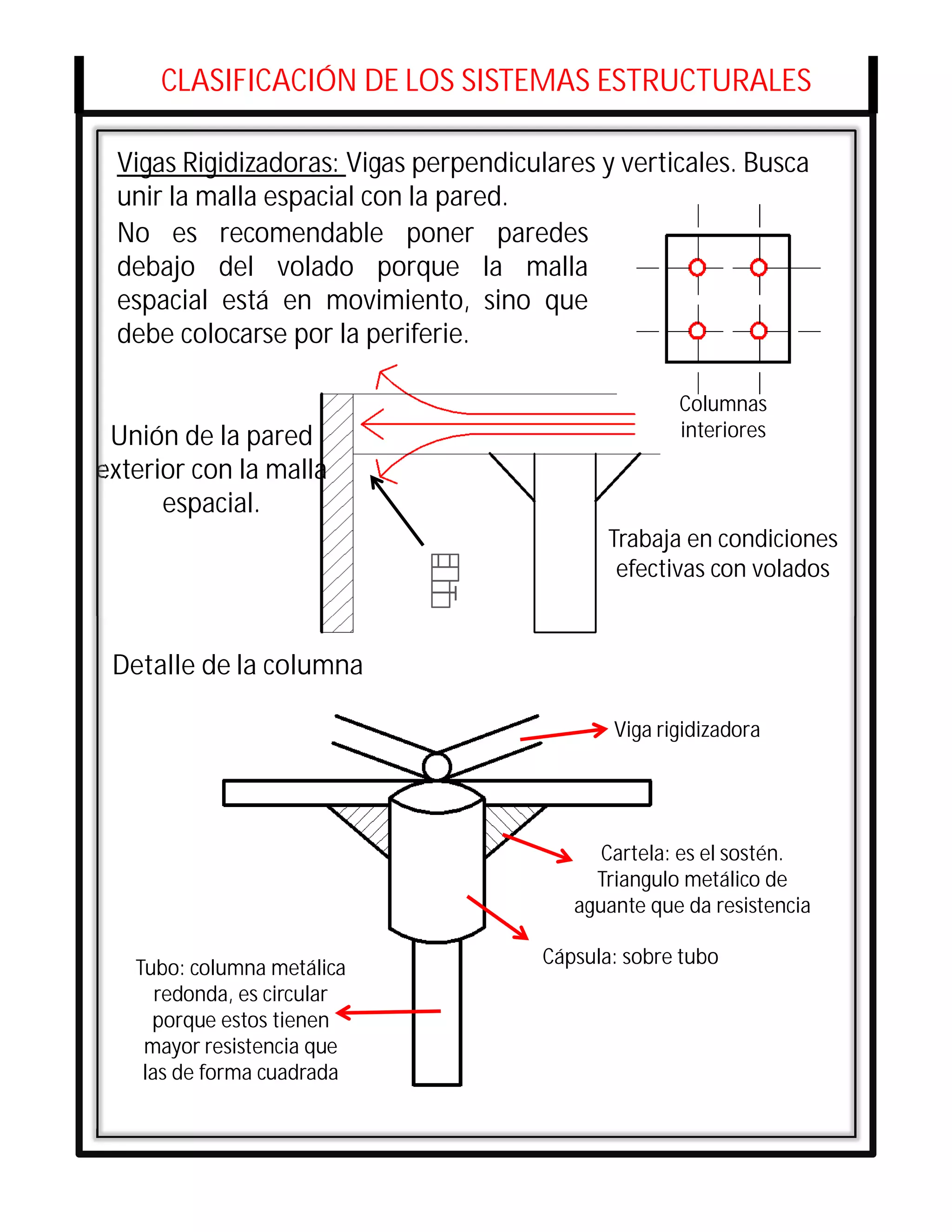 CLASIFICACIÓN DE LOS SISTEMAS ESTRUCTURALES

Vigas Rigidizadoras: Vigas perpendiculares y verticales. Busca unir la malla espacial con la pared.

No es recomendable poner paredes debajo del volado porque la malla espacial está en movimiento, sino que debe colocarse por la periferie.

Columnas interiores

Unión de la pared exterior con la malla espacial.

Trabaja en condiciones efectivas con volados

Detalle de la columna

Viga rigidizadora

Cartela: es el sostén. Triangulo metálico de aguante que da resistencia

Cápsula: sobre tubo

Tubo: columna metálica redonda, es circular porque estos tienen mayor resistencia que las de forma cuadrada