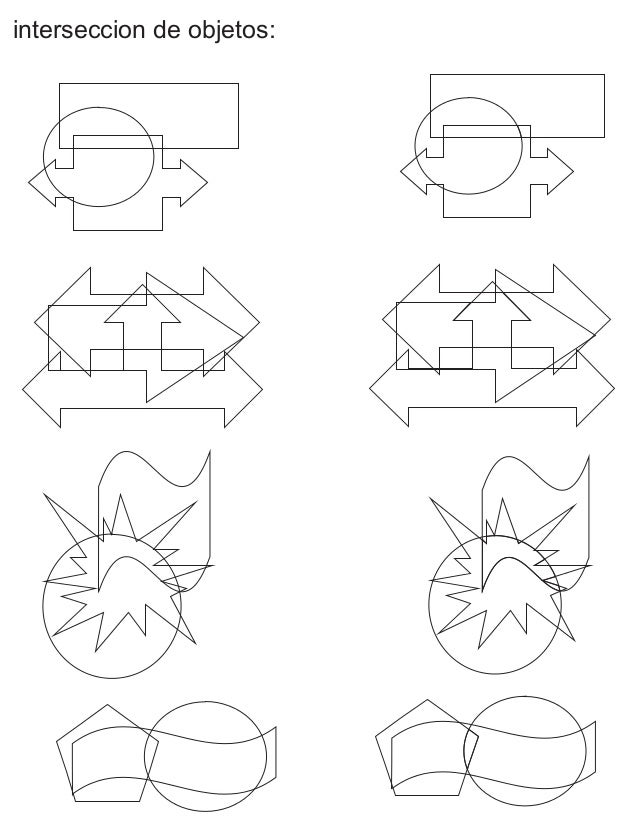 interseccion de objetos: