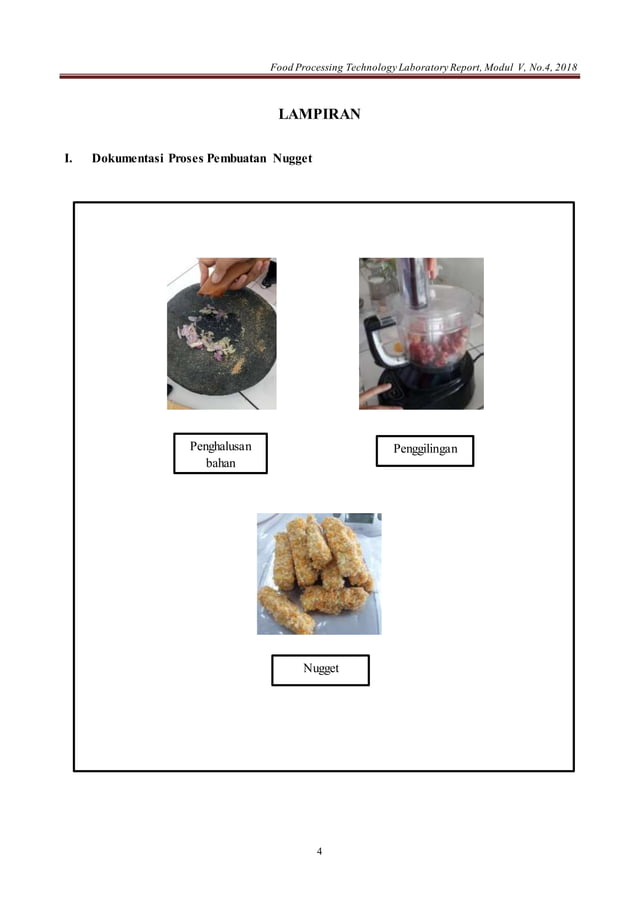 Food Processing Technology Laboratory Report, Modul V, No.4, 2018

LAMPIRAN

I. Dokumentasi Proses Pembuatan Nugget

Penghalusan bahan

Penggilingan

Nugget

4