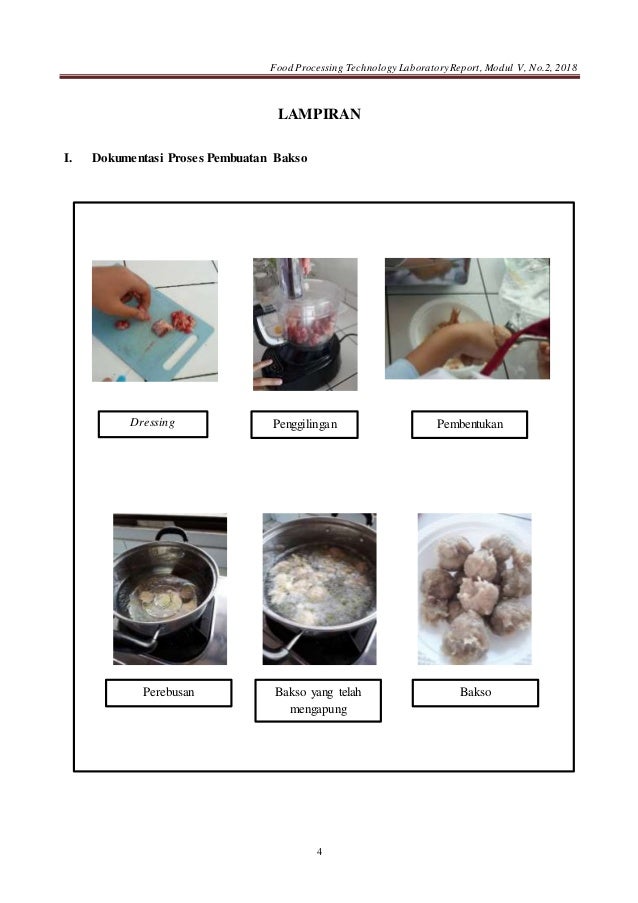 Food Processing Technology Laboratory Report, Modul V, No.2, 2018

LAMPIRAN

I. Dokumentasi Proses Pembuatan Bakso

Dressing

Penggilingan

Pembentukan

Perebusan

Bakso yang telah mengapung

Bakso

4