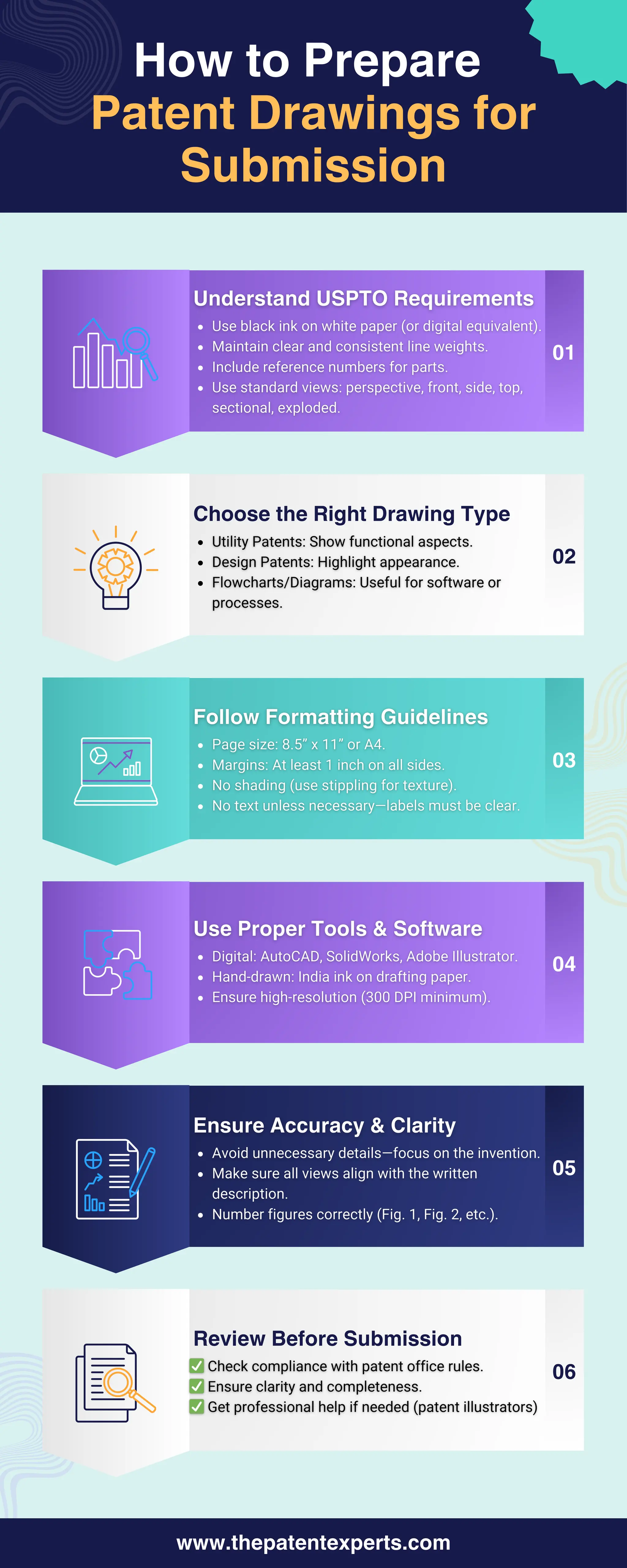 How to Prepare
Patent Drawings for Submission

Understand USPTO Requirements
- Use black ink on white paper (or digital equivalent).
- Maintain clear and consistent line weights.
- Include reference numbers for parts.
- Use standard views: perspective, front, side, top, sectional, exploded.

01

Choose the Right Drawing Type
- Utility Patents: Show functional aspects.
- Design Patents: Highlight appearance.
- Flowcharts/Diagrams: Useful for software or processes.

02

Follow Formatting Guidelines
- Page size: 8.5" x 11" or A4.
- Margins: At least 1 inch on all sides.
- No shading (use stippling for texture).
- No text unless necessary—labels must be clear.

03

Use Proper Tools & Software
- Digital: AutoCAD, SolidWorks, Adobe Illustrator.
- Hand-drawn: India ink on drafting paper.
- Ensure high-resolution (300 DPI minimum).

04

Ensure Accuracy & Clarity
- Avoid unnecessary details—focus on the invention.
- Make sure all views align with the written description.
- Number figures correctly (Fig. 1, Fig. 2, etc.).

05

Review Before Submission
✅ Check compliance with patent office rules.
✅ Ensure clarity and completeness.
✅ Get professional help if needed (patent illustrators)

06

www.thepatentexperts.com