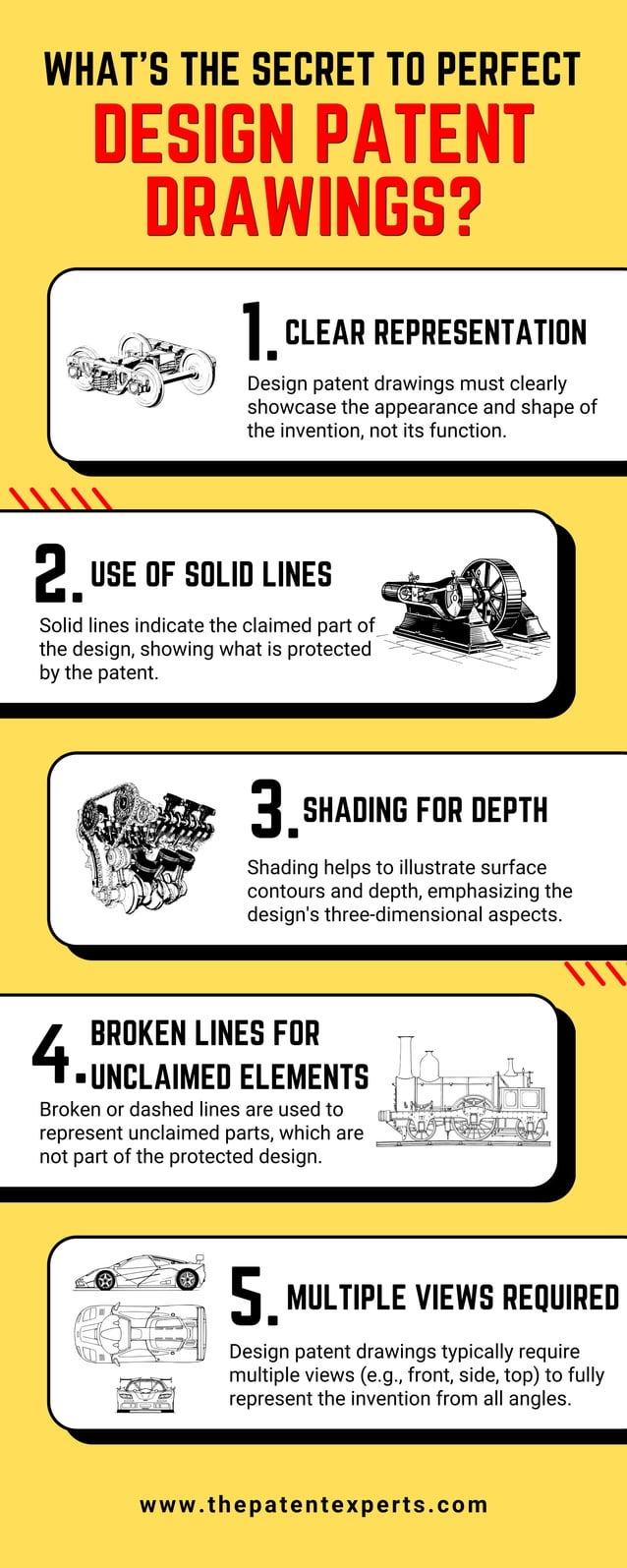 WHAT'S THE SECRET TO PERFECT
DESIGN PATENT DRAWINGS?

1. CLEAR REPRESENTATION
Design patent drawings must clearly showcase the appearance and shape of the invention, not its function.

2. USE OF SOLID LINES
Solid lines indicate the claimed part of the design, showing what is protected by the patent.

3. SHADING FOR DEPTH
Shading helps to illustrate surface contours and depth, emphasizing the design's three-dimensional aspects.

4. BROKEN LINES FOR UNCLAIMED ELEMENTS
Broken or dashed lines are used to represent unclaimed parts, which are not part of the protected design.

5. MULTIPLE VIEWS REQUIRED
Design patent drawings typically require multiple views (e.g., front, side, top) to fully represent the invention from all angles.

www.thepatentexperts.com