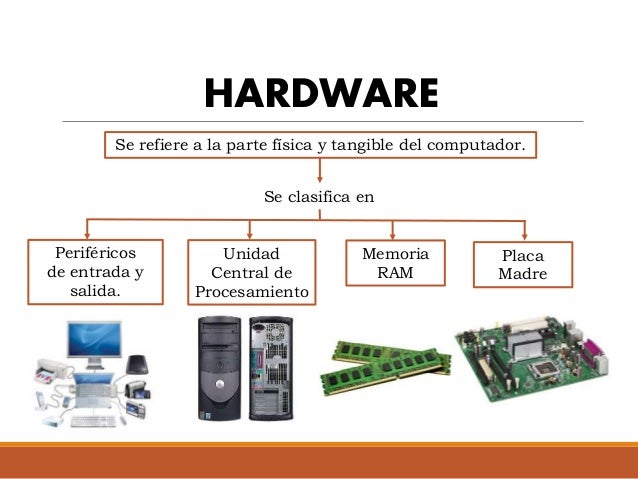 HARDWARE

Se refiere a la parte física y tangible del computador.

Se clasifica en

Periféricos de entrada y salida.

Unidad Central de Procesamiento

Memoria RAM

Placa Madre