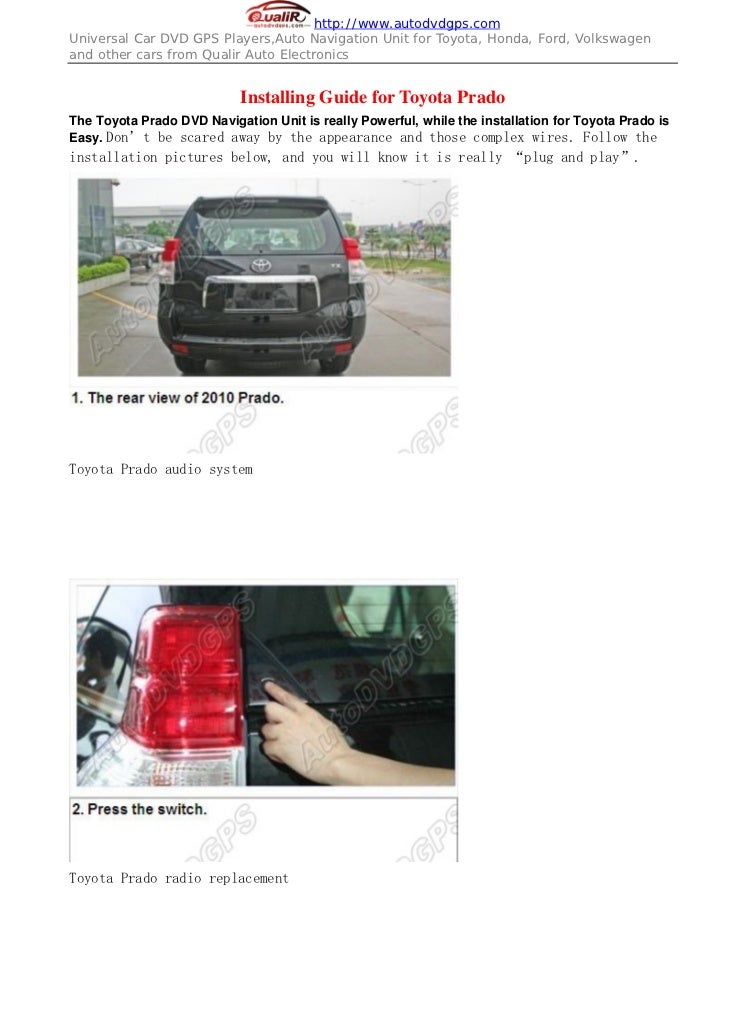 QualiR http://www.autodvdgps.com
Universal Car DVD GPS Players,Auto Navigation Unit for Toyota, Honda, Ford, Volkswagen and other cars from Qualir Auto Electronics

Installing Guide for Toyota Prado

The Toyota Prado DVD Navigation Unit is really Powerful, while the installation for Toyota Prado is Easy. Don't be scared away by the appearance and those complex wires. Follow the installation pictures below, and you will know it is really "plug and play".

AutoDVDGPS

1. The rear view of 2010 Prado.

Toyota Prado audio system

AutoDVDGPS

2. Press the switch.

Toyota Prado radio replacement