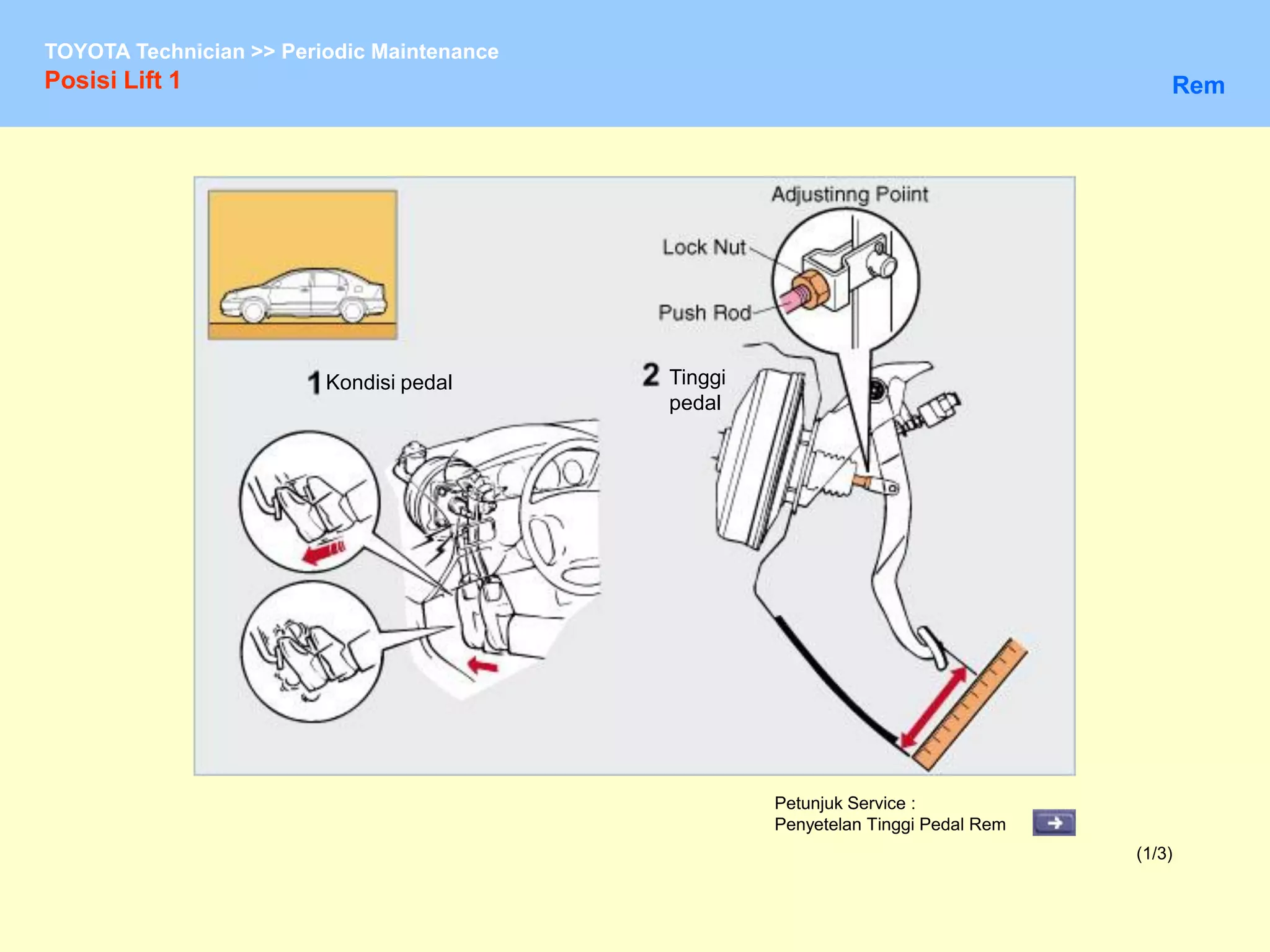 TOYOTA Technician >> Periodic Maintenance
Posisi Lift 1

Rem

Adjustinng Poiint

Lock Nut

Push Rod

1 Kondisi pedal

2 Tinggi pedal

Petunjuk Service :
Penyetelan Tinggi Pedal Rem

(1/3)