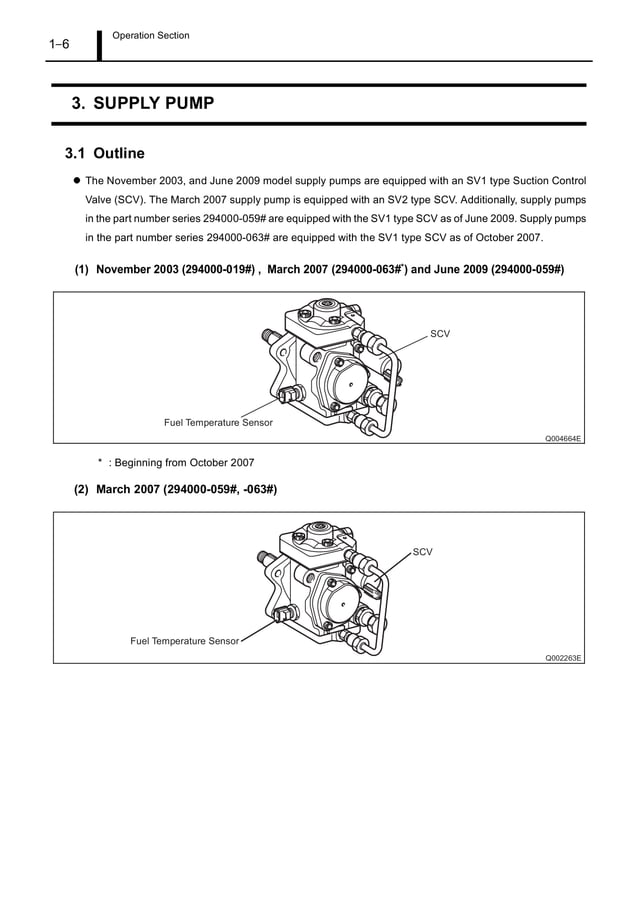 1–6

Operation Section

3. SUPPLY PUMP

3.1 Outline

● The November 2003, and June 2009 model supply pumps are equipped with an SV1 type Suction Control Valve (SCV). The March 2007 supply pump is equipped with an SV2 type SCV. Additionally, supply pumps in the part number series 294000-059# are equipped with the SV1 type SCV as of June 2009. Supply pumps in the part number series 294000-063# are equipped with the SV1 type SCV as of October 2007.

(1) November 2003 (294000-019#) , March 2007 (294000-063#*) and June 2009 (294000-059#)

SCV

Fuel Temperature Sensor

Q004664E

* : Beginning from October 2007

(2) March 2007 (294000-059#, -063#)

SCV

Fuel Temperature Sensor

Q002263E