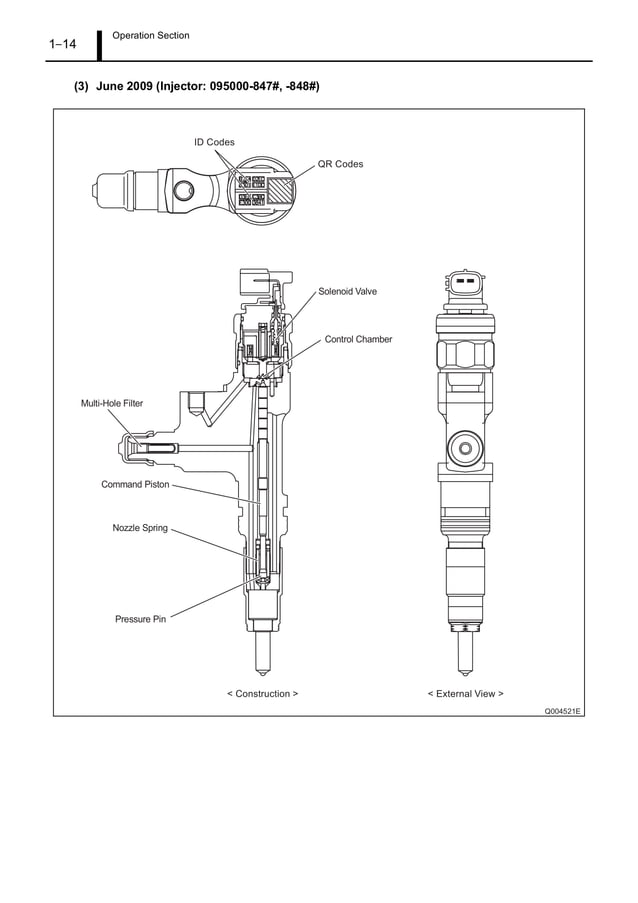 1–14

Operation Section

(3) June 2009 (Injector: 095000-847#, -848#)

ID Codes

QR Codes

Solenoid Valve

Control Chamber

Multi-Hole Filter

Command Piston

Nozzle Spring

Pressure Pin

< Construction >

< External View >

Q004521E