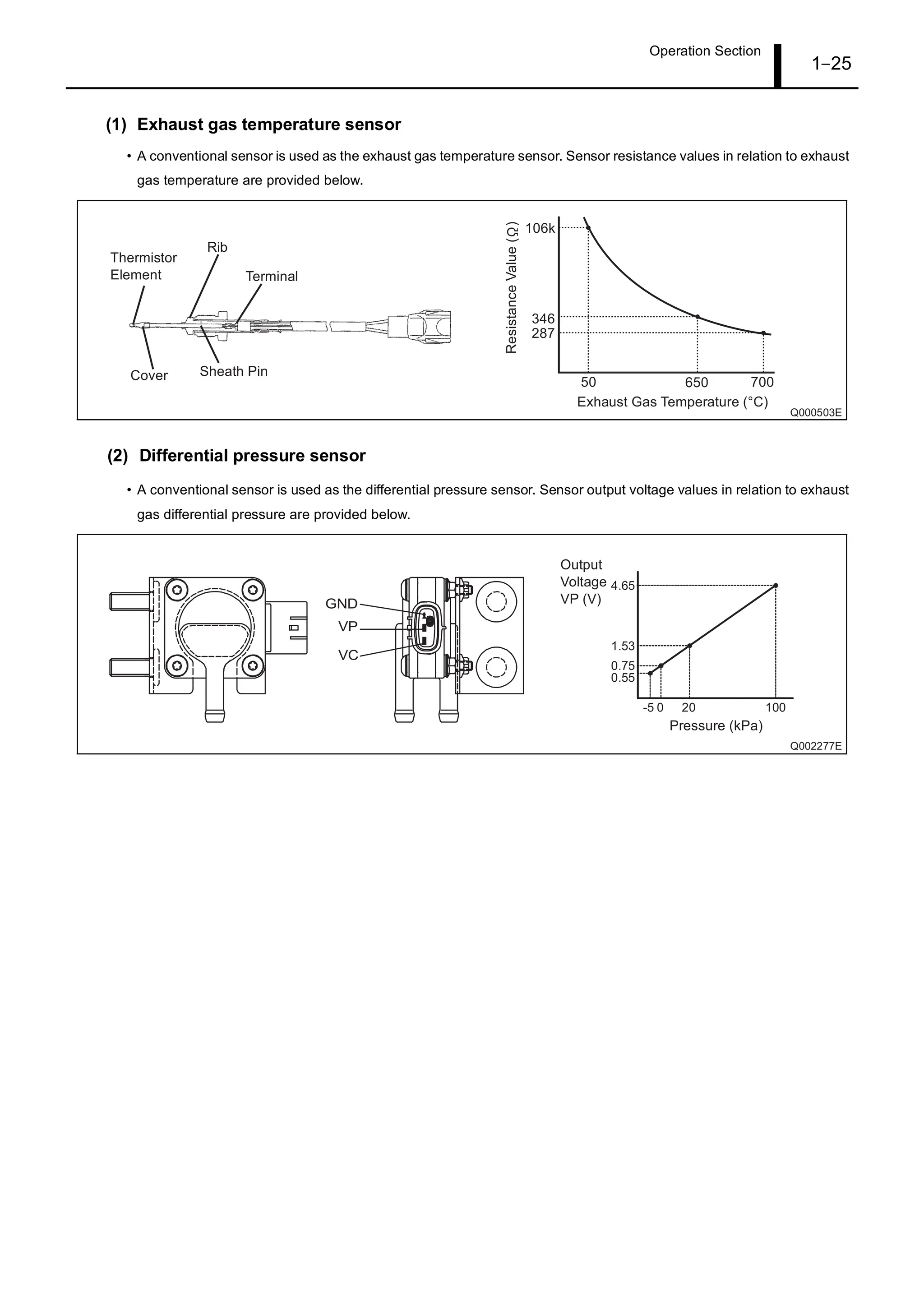 Operation Section 1–25

(1) Exhaust gas temperature sensor

• A conventional sensor is used as the exhaust gas temperature sensor. Sensor resistance values in relation to exhaust gas temperature are provided below.

Thermistor Element
Rib
Terminal
Cover
Sheath Pin

Resistance Value (Ω)
106k
346
287
50
650
700
Exhaust Gas Temperature (°C)
Q000503E

(2) Differential pressure sensor

• A conventional sensor is used as the differential pressure sensor. Sensor output voltage values in relation to exhaust gas differential pressure are provided below.

GND
VP
VC

Output Voltage VP (V)
4.65
1.53
0.75
0.55
-5 0
20
100
Pressure (kPa)
Q002277E