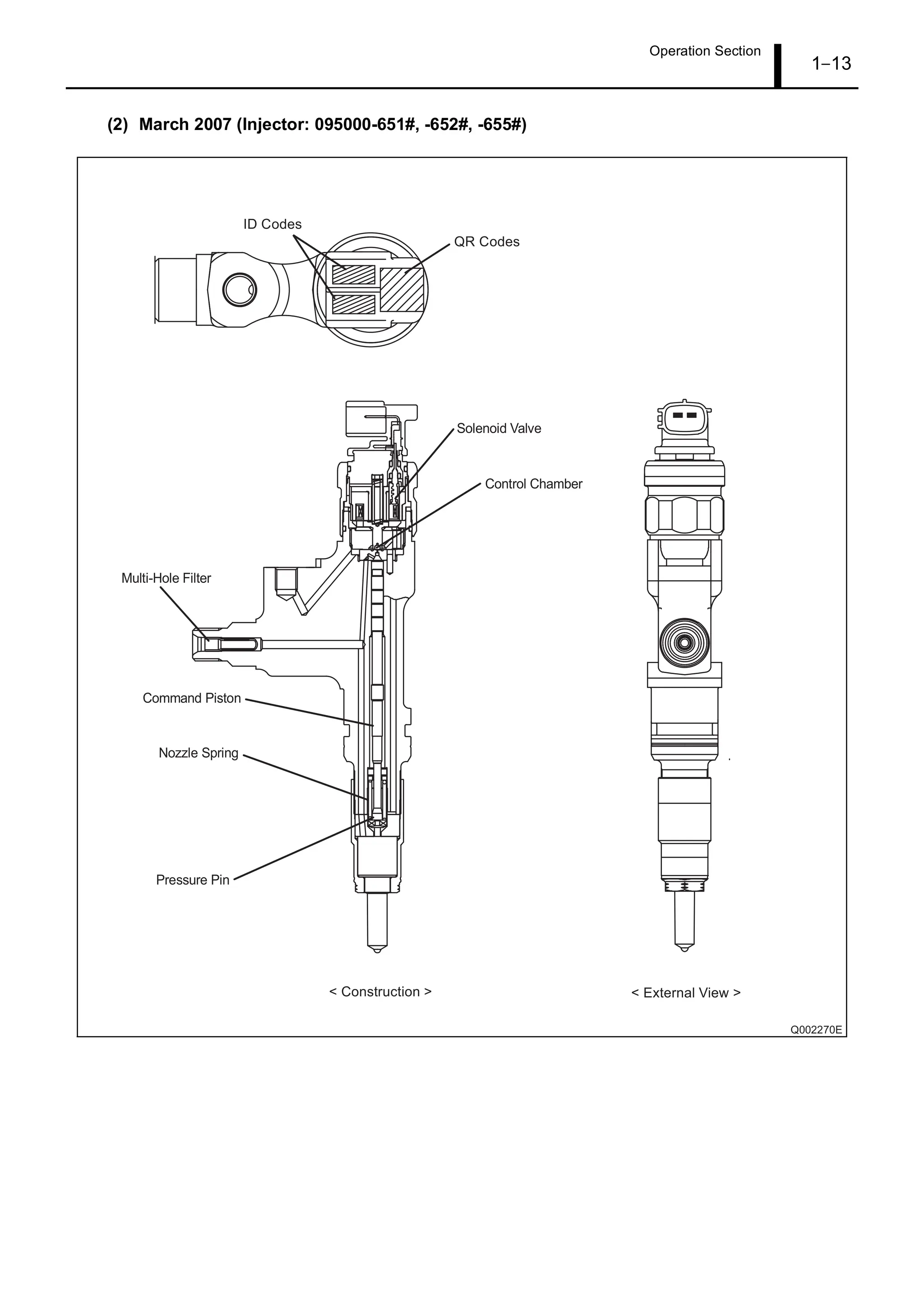 Operation Section

1–13

(2) March 2007 (Injector: 095000-651#, -652#, -655#)

ID Codes

QR Codes

Solenoid Valve

Control Chamber

Multi-Hole Filter

Command Piston

Nozzle Spring

Pressure Pin

< Construction >

< External View >

Q002270E