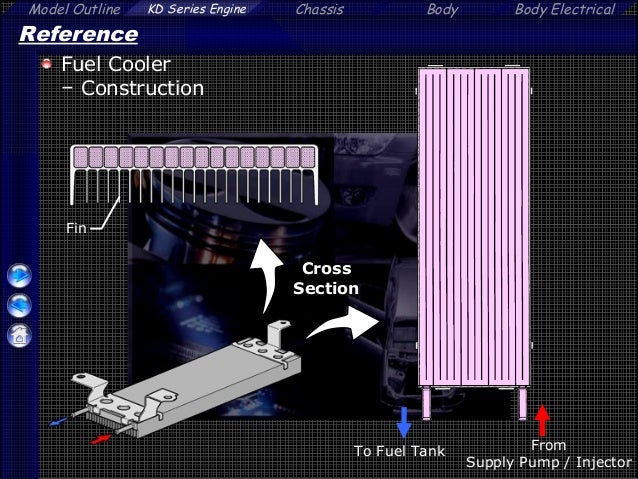 Model Outline KD Series Engine Chassis Body Body Electrical

Reference

Fuel Cooler
– Construction

Fin

Cross Section

To Fuel Tank

From Supply Pump / Injector