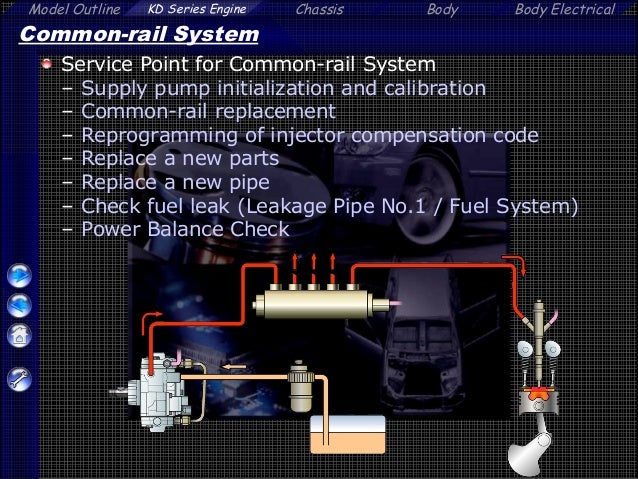 Model Outline KD Series Engine Chassis Body Body Electrical

Common-rail System

Service Point for Common-rail System
– Supply pump initialization and calibration
– Common-rail replacement
– Reprogramming of injector compensation code
– Replace a new parts
– Replace a new pipe
– Check fuel leak (Leakage Pipe No.1 / Fuel System)
– Power Balance Check