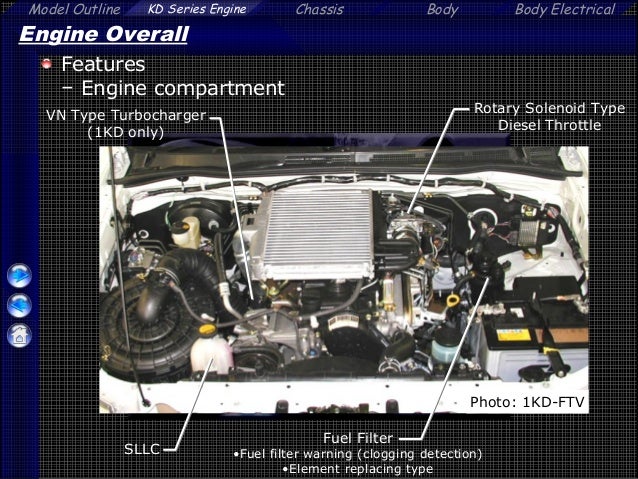 Model Outline KD Series Engine Chassis Body Body Electrical

Engine Overall

Features
– Engine compartment

VN Type Turbocharger
(1KD only)

Rotary Solenoid Type
Diesel Throttle

Photo: 1KD-FTV

SLLC

Fuel Filter
•Fuel filter warning (clogging detection)
•Element replacing type