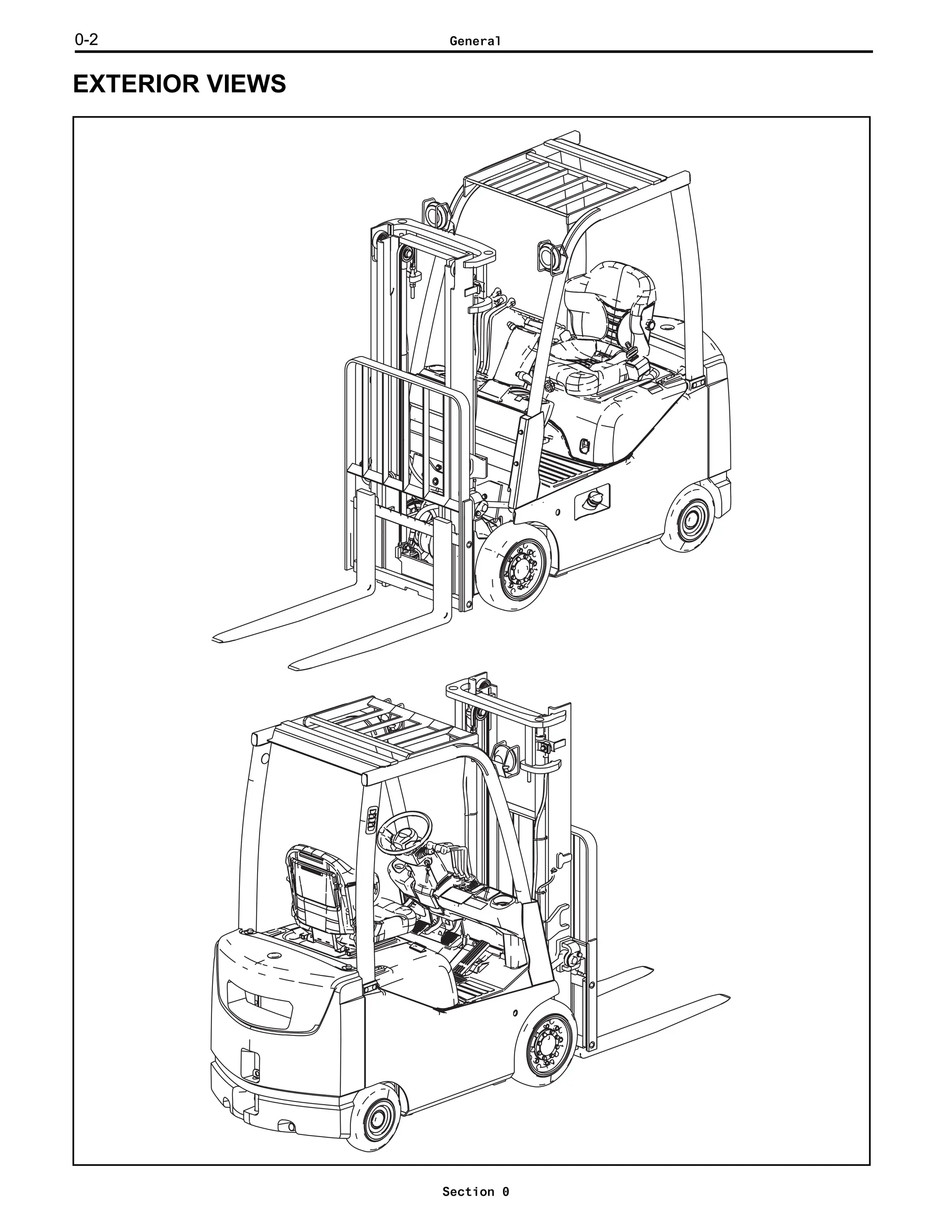 0-2 General

EXTERIOR VIEWS

Section 0