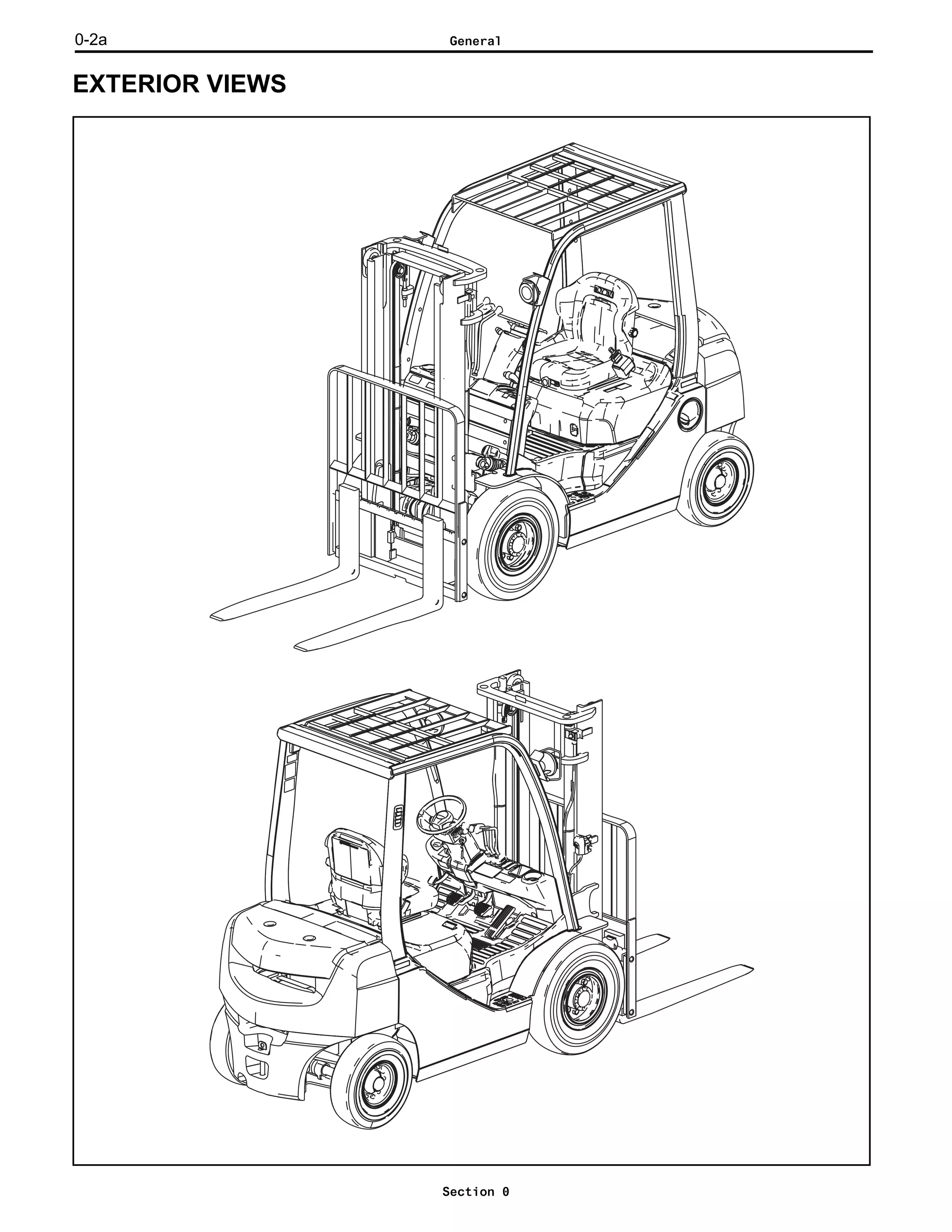 0-2a General

EXTERIOR VIEWS

Section 0