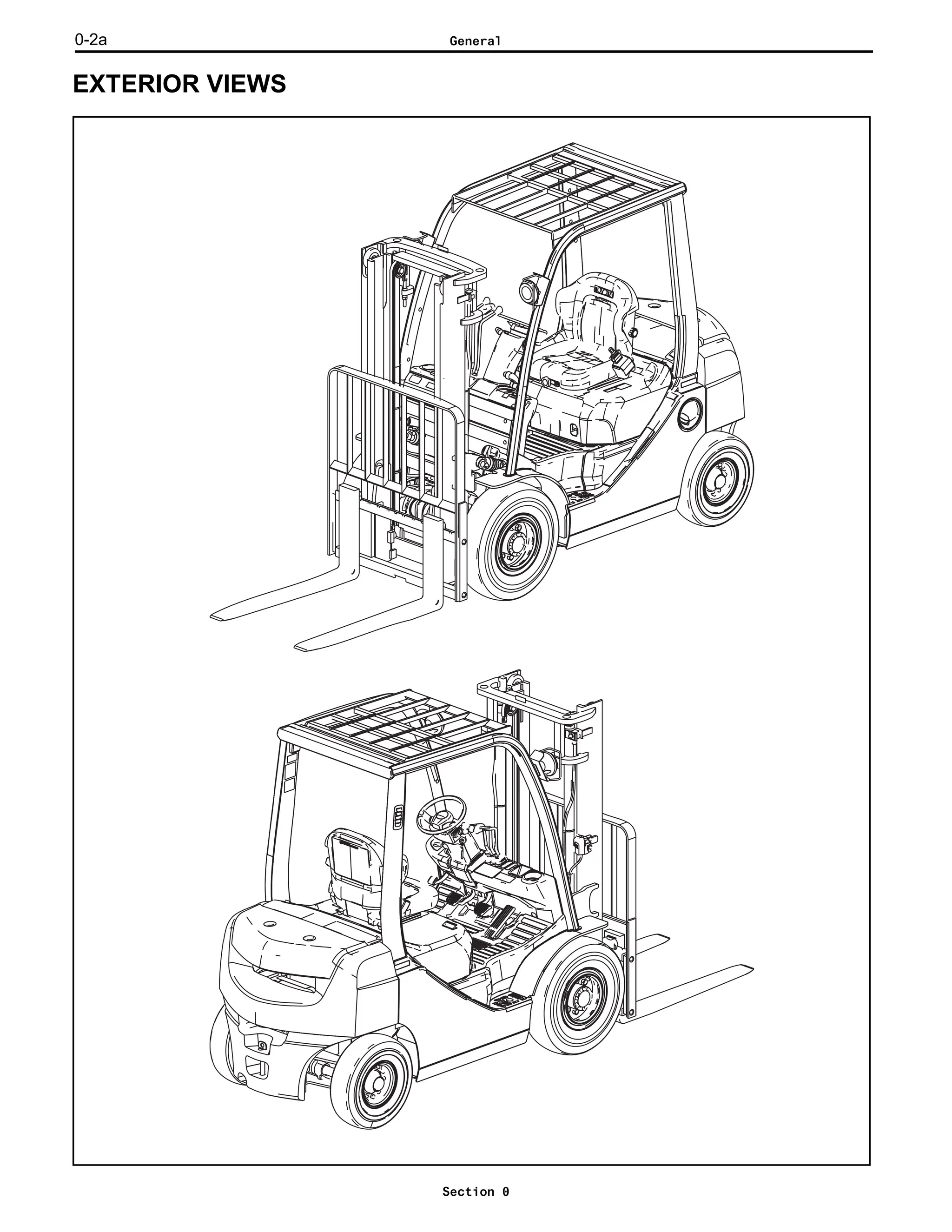 0-2a General

EXTERIOR VIEWS

Section 0