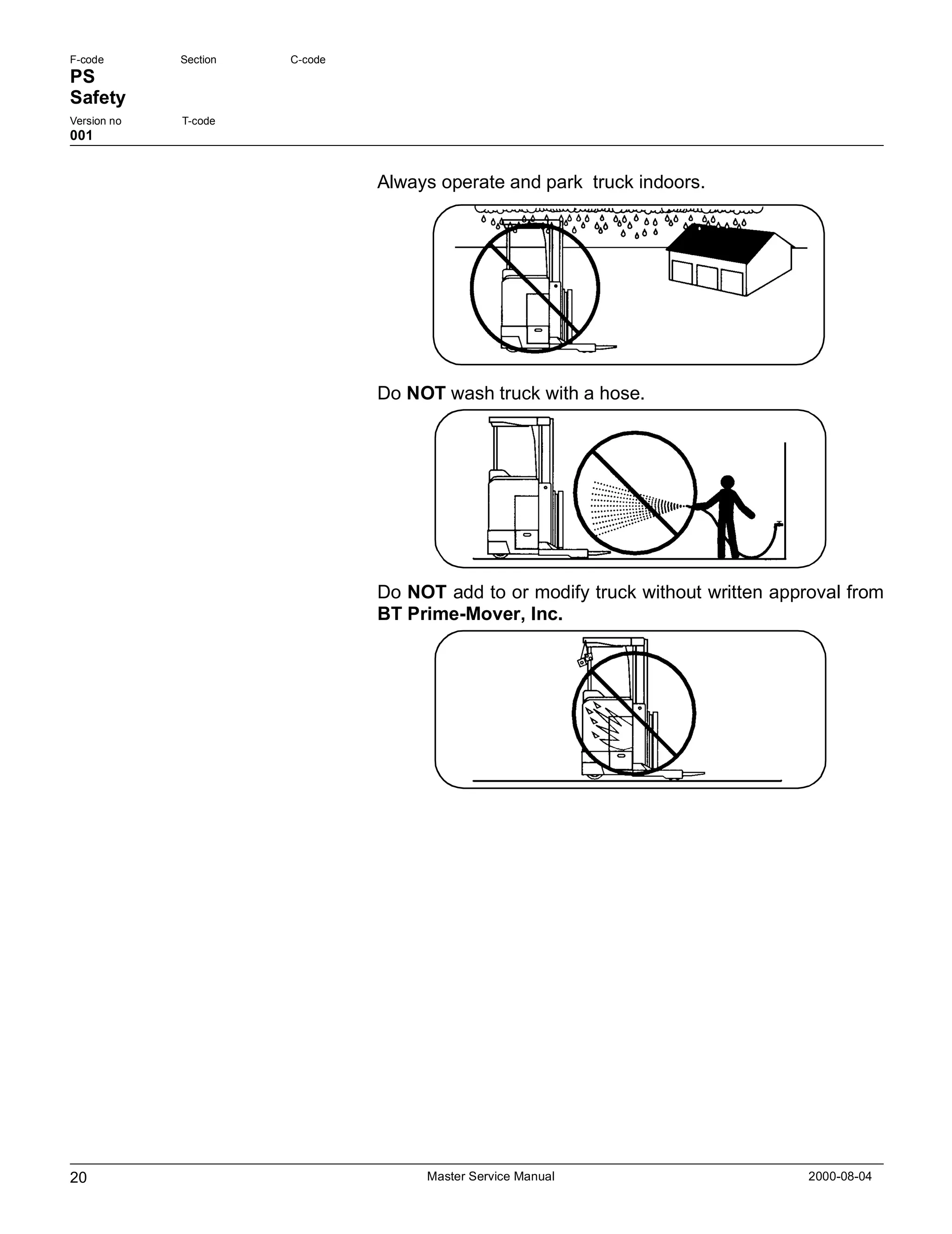 F-code Section C-code
PS
Safety
Version no T-code
001

Always operate and park truck indoors.

Do NOT wash truck with a hose.

Do NOT add to or modify truck without written approval from BT Prime-Mover, Inc.

20 Master Service Manual 2000-08-04