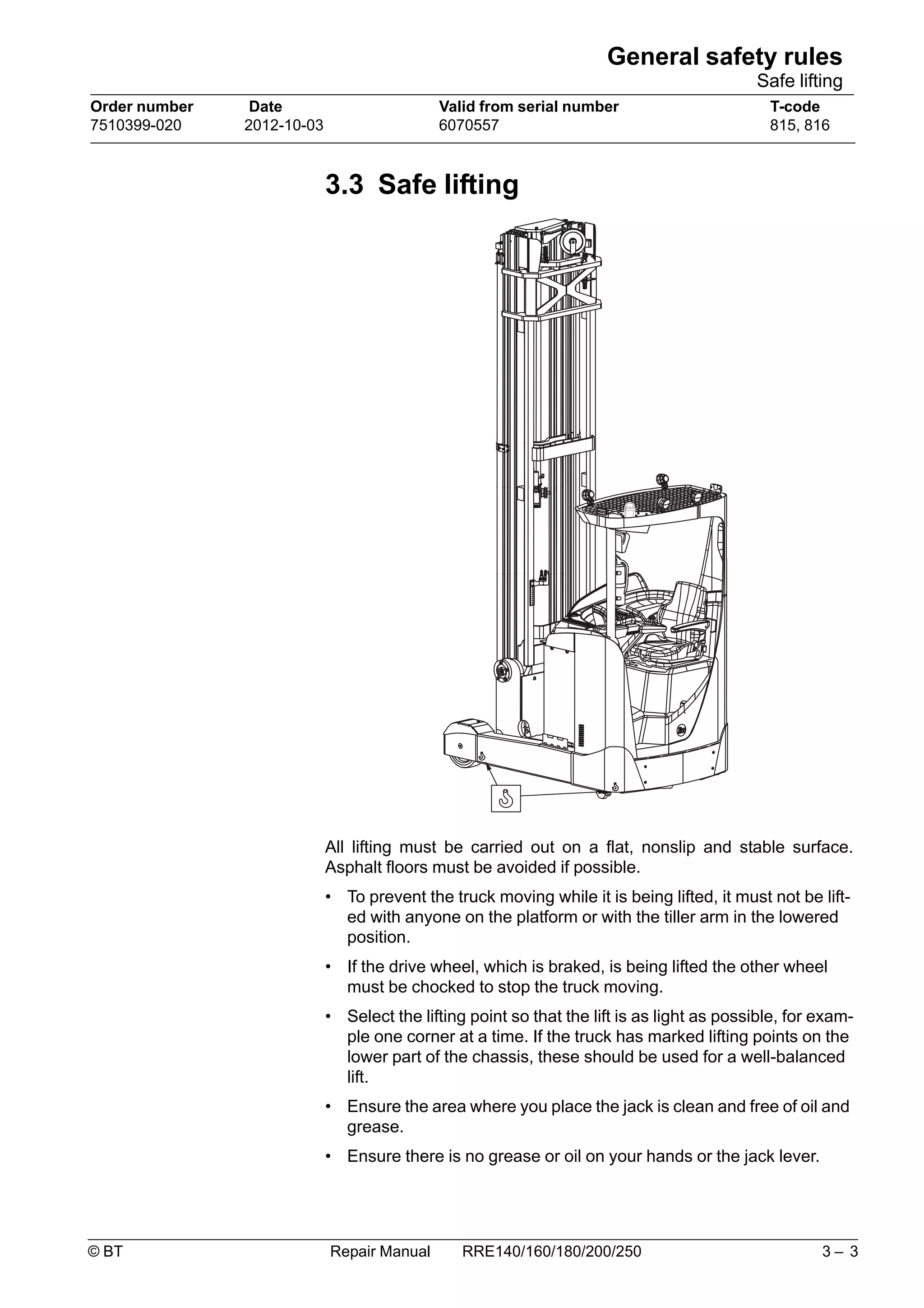 General safety rules
Safe lifting

| Order number | Date | Valid from serial number | T-code |
|---|---|---|---|
| 7510399-020 | 2012-10-03 | 6070557 | 815, 816 |

3.3 Safe lifting

All lifting must be carried out on a flat, nonslip and stable surface. Asphalt floors must be avoided if possible.

• To prevent the truck moving while it is being lifted, it must not be lifted with anyone on the platform or with the tiller arm in the lowered position.

• If the drive wheel, which is braked, is being lifted the other wheel must be chocked to stop the truck moving.

• Select the lifting point so that the lift is as light as possible, for example one corner at a time. If the truck has marked lifting points on the lower part of the chassis, these should be used for a well-balanced lift.

• Ensure the area where you place the jack is clean and free of oil and grease.

• Ensure there is no grease or oil on your hands or the jack lever.

© BT Repair Manual RRE140/160/180/200/250 3 – 3