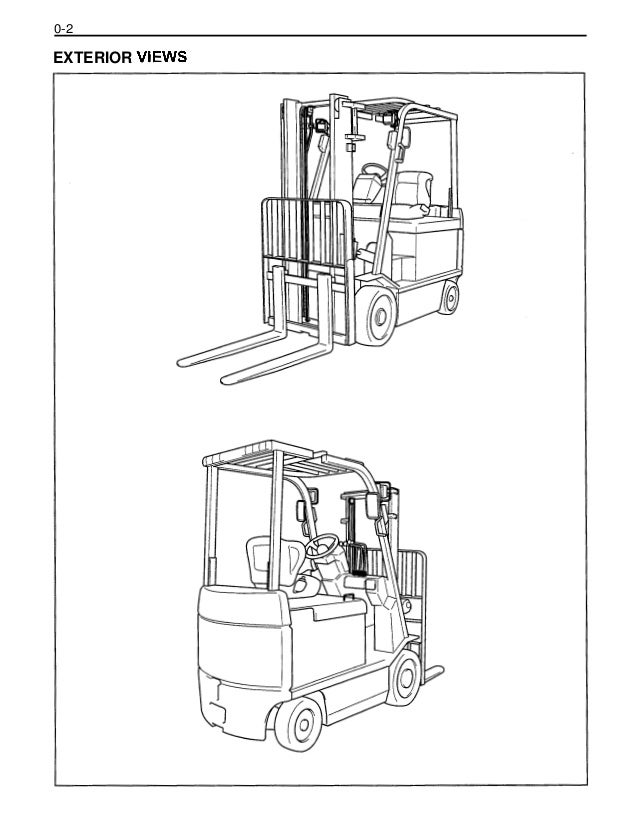 0-2

EXTERIOR VIEWS