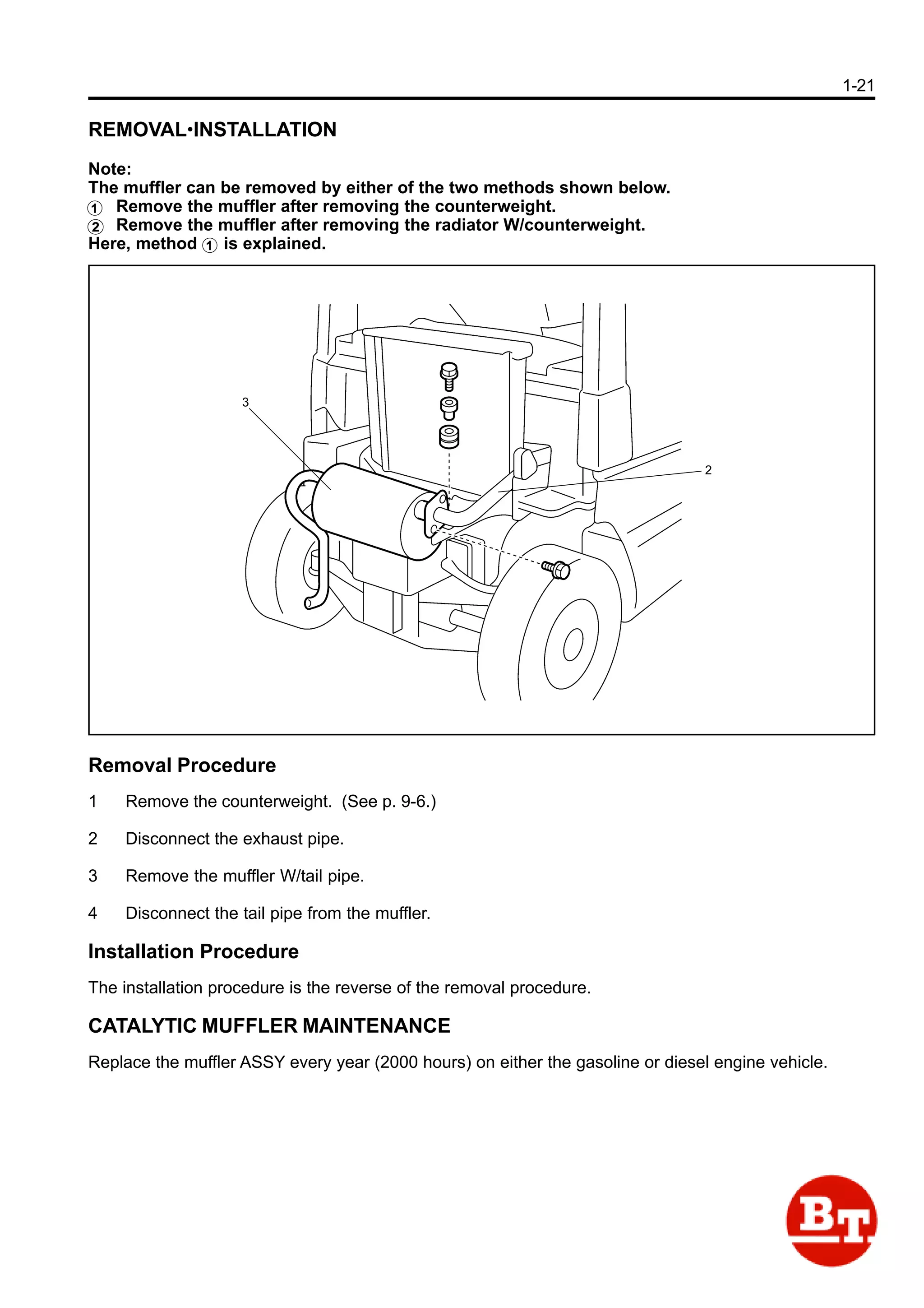 1-21

REMOVAL·INSTALLATION

Note:
The muffler can be removed by either of the two methods shown below.
① Remove the muffler after removing the counterweight.
② Remove the muffler after removing the radiator W/counterweight.
Here, method ① is explained.

3

2

Removal Procedure

1 Remove the counterweight. (See p. 9-6.)

2 Disconnect the exhaust pipe.

3 Remove the muffler W/tail pipe.

4 Disconnect the tail pipe from the muffler.

Installation Procedure

The installation procedure is the reverse of the removal procedure.

CATALYTIC MUFFLER MAINTENANCE

Replace the muffler ASSY every year (2000 hours) on either the gasoline or diesel engine vehicle.

BT