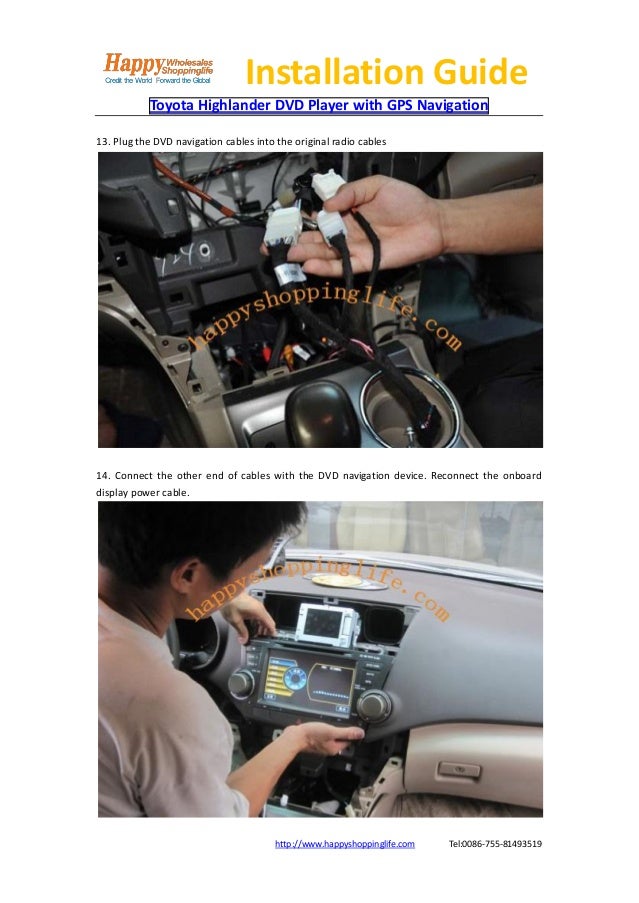 Happy Wholesales Shoppinglife
Credit the World Forward the Global

Installation Guide

Toyota Highlander DVD Player with GPS Navigation

13. Plug the DVD navigation cables into the original radio cables

happyshoppinglife.com

14. Connect the other end of cables with the DVD navigation device. Reconnect the onboard display power cable.

happyshoppinglife.com

http://www.happyshoppinglife.com Tel:0086-755-81493519