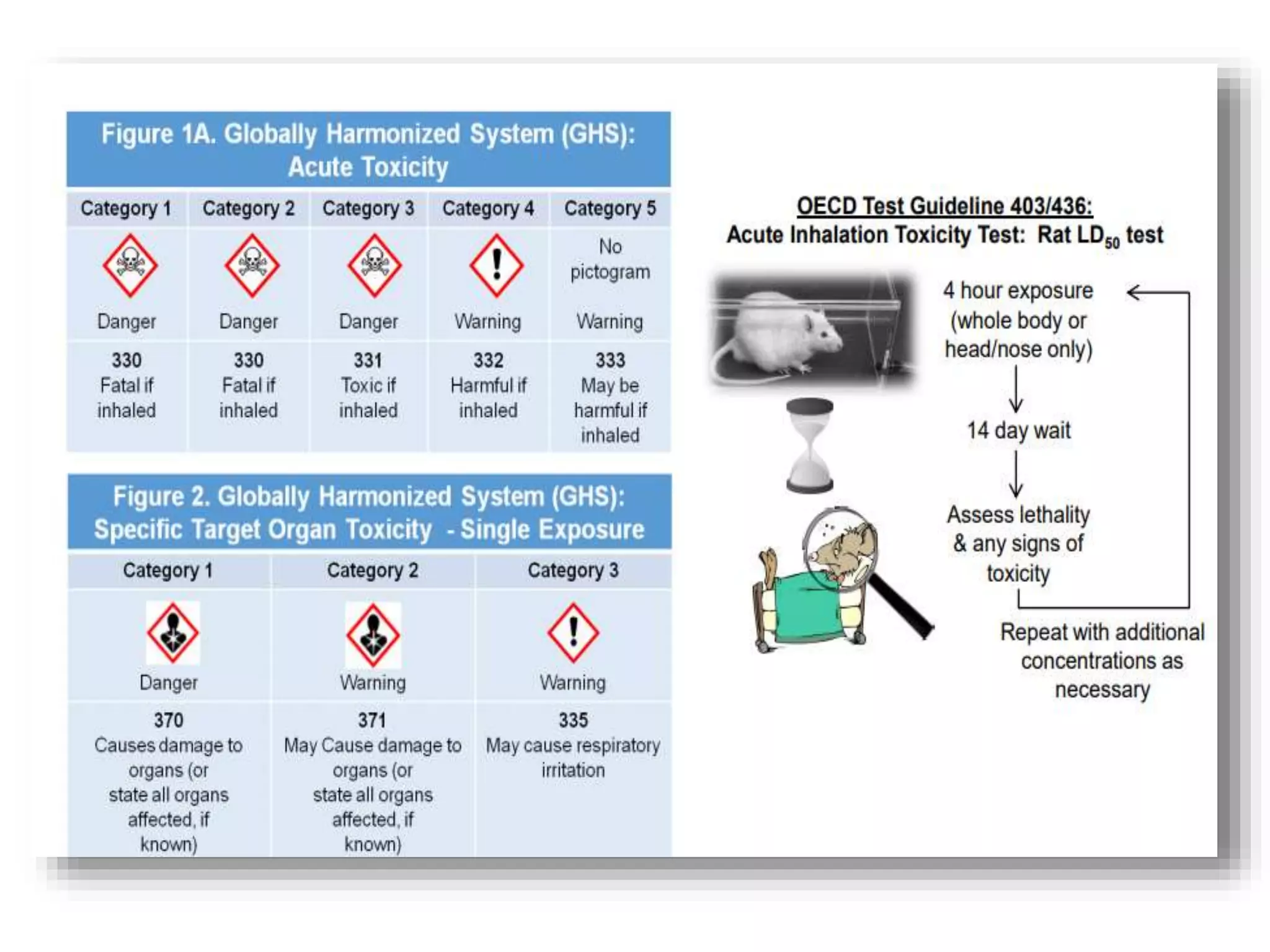 Figure 1A. Globally Harmonized System (GHS): Acute Toxicity

| Category 1 | Category 2 | Category 3 | Category 4 | Category 5 |
|---|---|---|---|---|
| Danger | Danger | Danger | Warning | No pictogram Warning |
| 330 Fatal if inhaled | 330 Fatal if inhaled | 331 Toxic if inhaled | 332 Harmful if inhaled | 333 May be harmful if inhaled |

Figure 2. Globally Harmonized System (GHS): Specific Target Organ Toxicity - Single Exposure

| Category 1 | Category 2 | Category 3 |
|---|---|---|
| Danger | Warning | Warning |
| 370 Causes damage to organs (or state all organs affected, if known) | 371 May Cause damage to organs (or state all organs affected, if known) | 335 May cause respiratory irritation |

OECD Test Guideline 403/436:
Acute Inhalation Toxicity Test: Rat $LD_{50}$ test

4 hour exposure (whole body or head/nose only)

14 day wait

Assess lethality & any signs of toxicity

Repeat with additional concentrations as necessary