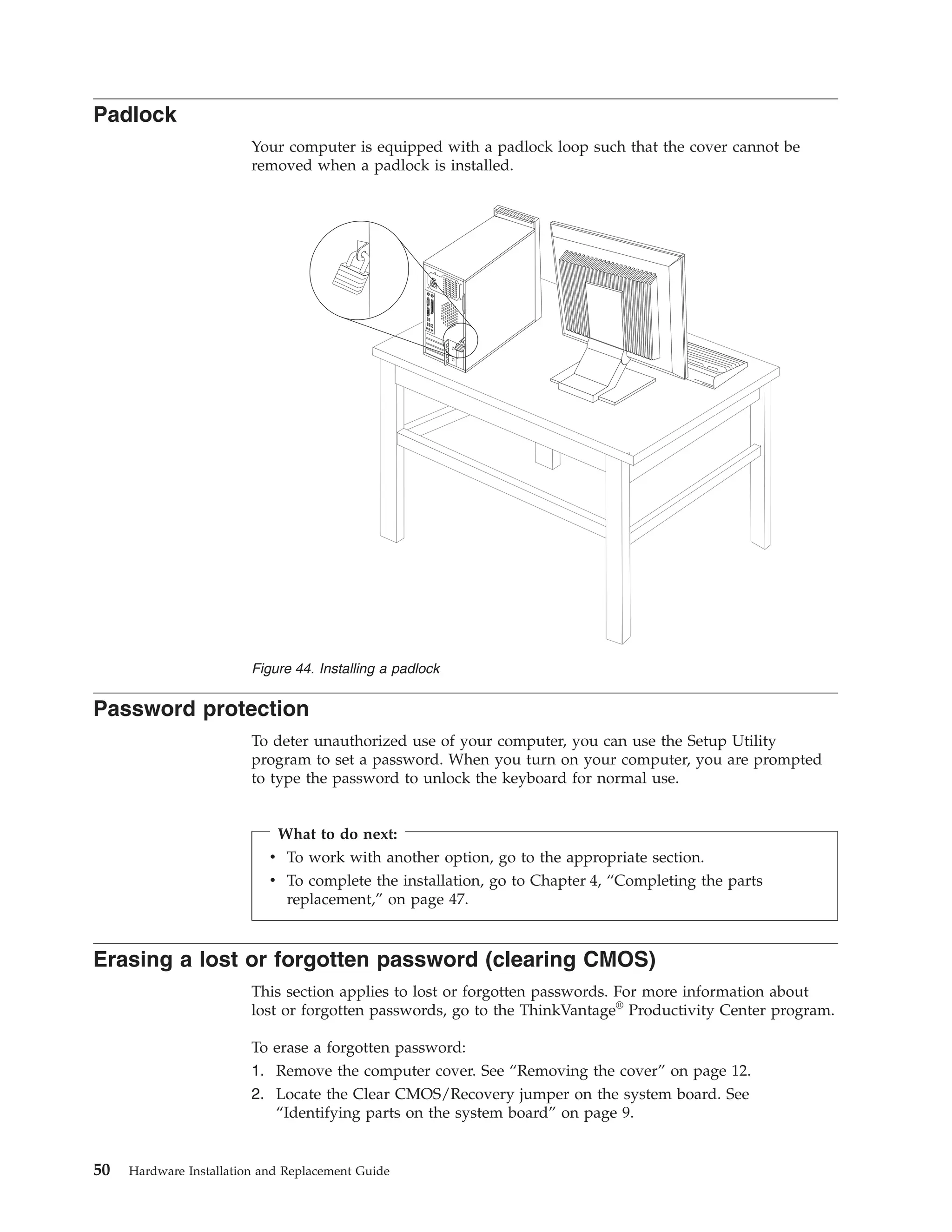 Padlock

Your computer is equipped with a padlock loop such that the cover cannot be removed when a padlock is installed.

Figure 44. Installing a padlock

Password protection

To deter unauthorized use of your computer, you can use the Setup Utility program to set a password. When you turn on your computer, you are prompted to type the password to unlock the keyboard for normal use.

What to do next:
• To work with another option, go to the appropriate section.
• To complete the installation, go to Chapter 4, “Completing the parts replacement,” on page 47.

Erasing a lost or forgotten password (clearing CMOS)

This section applies to lost or forgotten passwords. For more information about lost or forgotten passwords, go to the ThinkVantage® Productivity Center program.

To erase a forgotten password:
1. Remove the computer cover. See “Removing the cover” on page 12.
2. Locate the Clear CMOS/Recovery jumper on the system board. See “Identifying parts on the system board” on page 9.

50 Hardware Installation and Replacement Guide