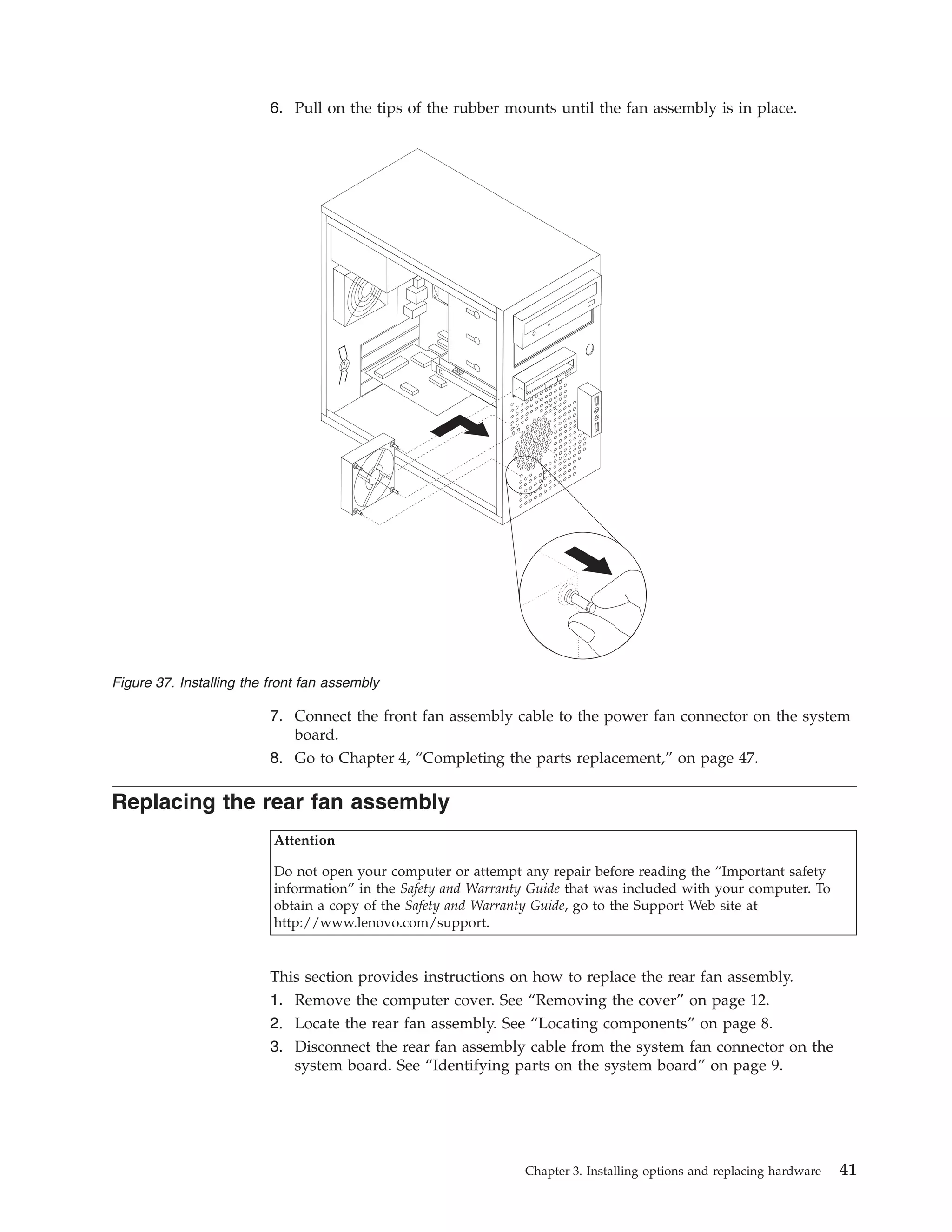 6. Pull on the tips of the rubber mounts until the fan assembly is in place.

Figure 37. Installing the front fan assembly

7. Connect the front fan assembly cable to the power fan connector on the system board.

8. Go to Chapter 4, “Completing the parts replacement,” on page 47.

Replacing the rear fan assembly

Attention

Do not open your computer or attempt any repair before reading the “Important safety information” in the Safety and Warranty Guide that was included with your computer. To obtain a copy of the Safety and Warranty Guide, go to the Support Web site at http://www.lenovo.com/support.

This section provides instructions on how to replace the rear fan assembly.

1. Remove the computer cover. See “Removing the cover” on page 12.

2. Locate the rear fan assembly. See “Locating components” on page 8.

3. Disconnect the rear fan assembly cable from the system fan connector on the system board. See “Identifying parts on the system board” on page 9.

Chapter 3. Installing options and replacing hardware 41