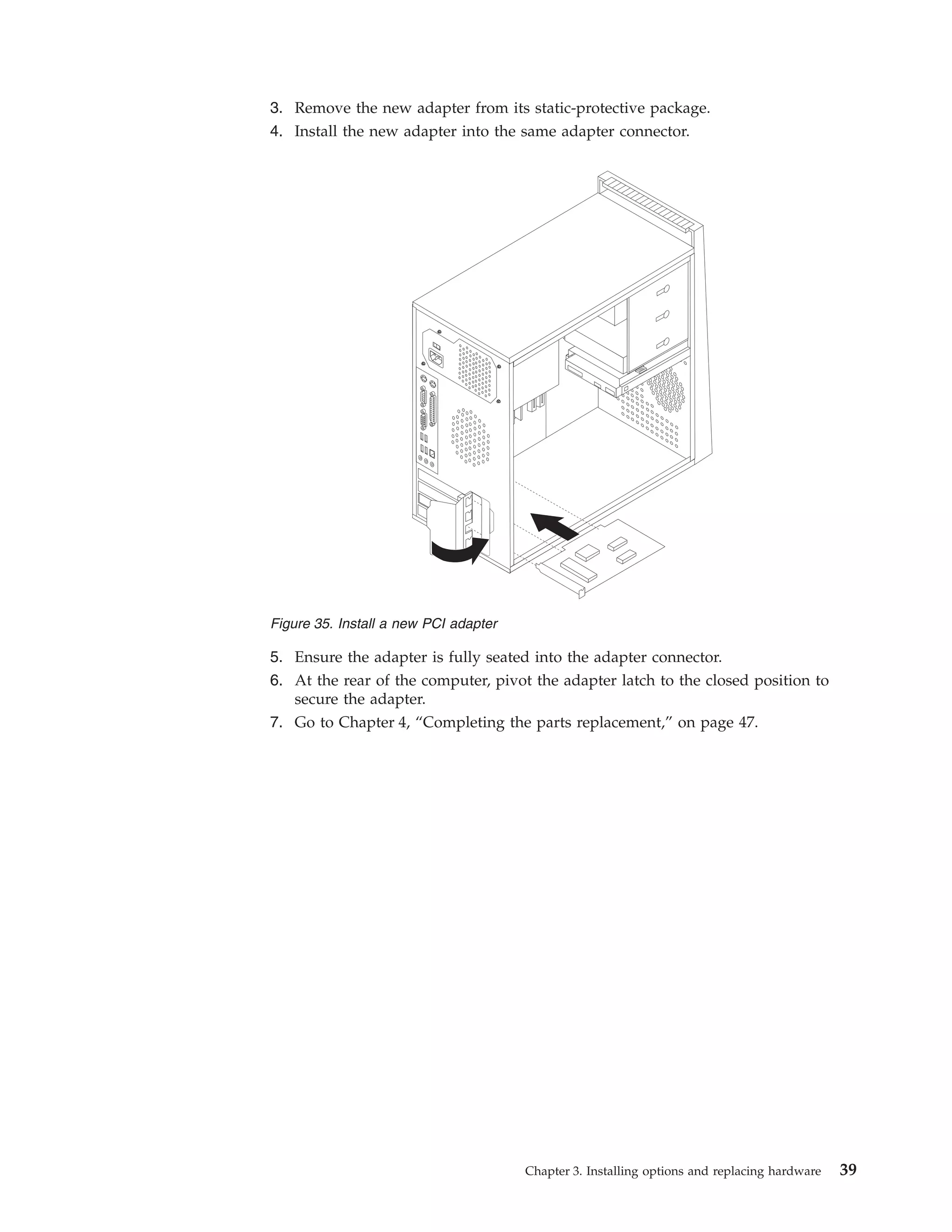 3. Remove the new adapter from its static-protective package.
4. Install the new adapter into the same adapter connector.

Figure 35. Install a new PCI adapter

5. Ensure the adapter is fully seated into the adapter connector.
6. At the rear of the computer, pivot the adapter latch to the closed position to secure the adapter.
7. Go to Chapter 4, “Completing the parts replacement,” on page 47.

Chapter 3. Installing options and replacing hardware 39