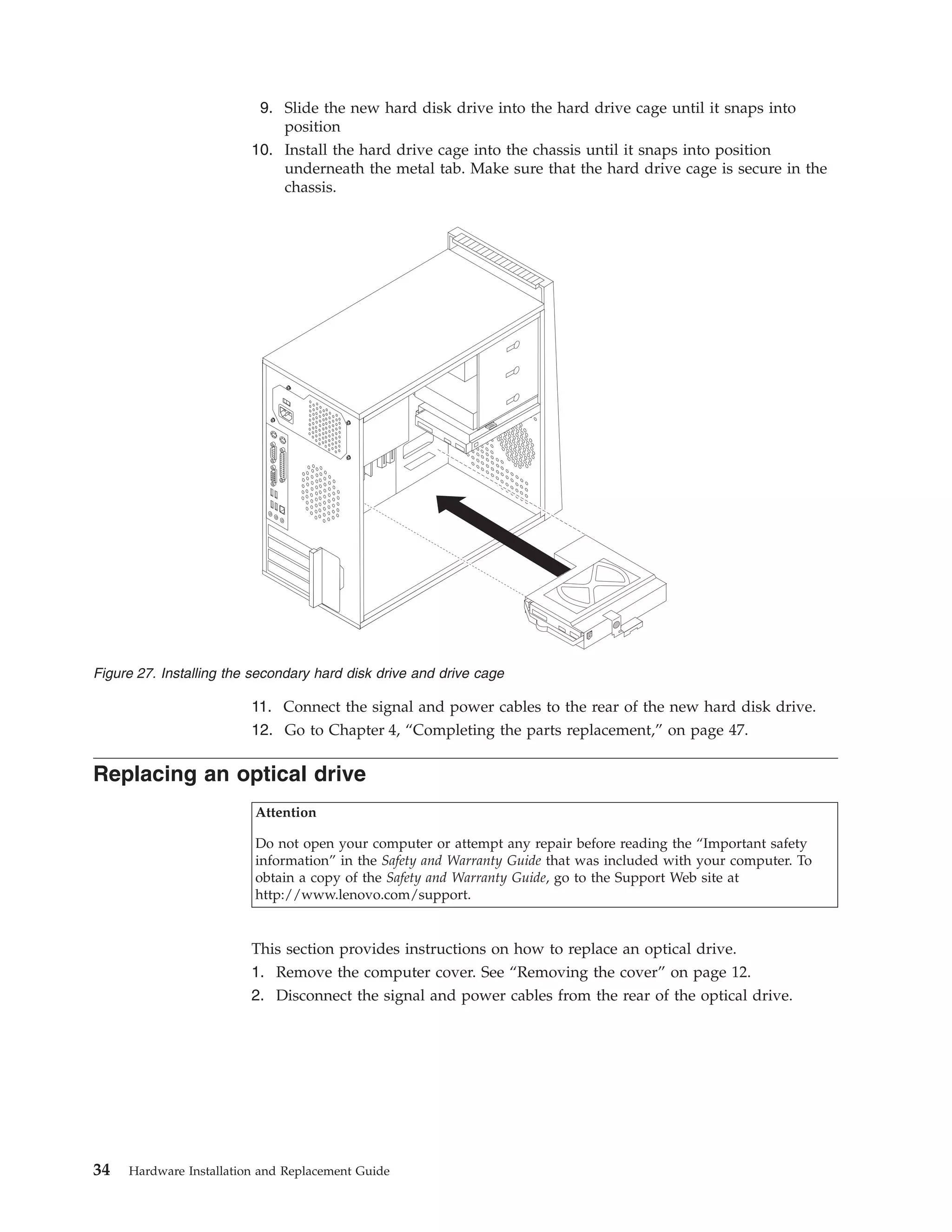 9. Slide the new hard disk drive into the hard drive cage until it snaps into position

10. Install the hard drive cage into the chassis until it snaps into position underneath the metal tab. Make sure that the hard drive cage is secure in the chassis.

Figure 27. Installing the secondary hard disk drive and drive cage

11. Connect the signal and power cables to the rear of the new hard disk drive.

12. Go to Chapter 4, “Completing the parts replacement,” on page 47.

Replacing an optical drive

Attention

Do not open your computer or attempt any repair before reading the “Important safety information” in the Safety and Warranty Guide that was included with your computer. To obtain a copy of the Safety and Warranty Guide, go to the Support Web site at http://www.lenovo.com/support.

This section provides instructions on how to replace an optical drive.

1. Remove the computer cover. See “Removing the cover” on page 12.

2. Disconnect the signal and power cables from the rear of the optical drive.

34 Hardware Installation and Replacement Guide