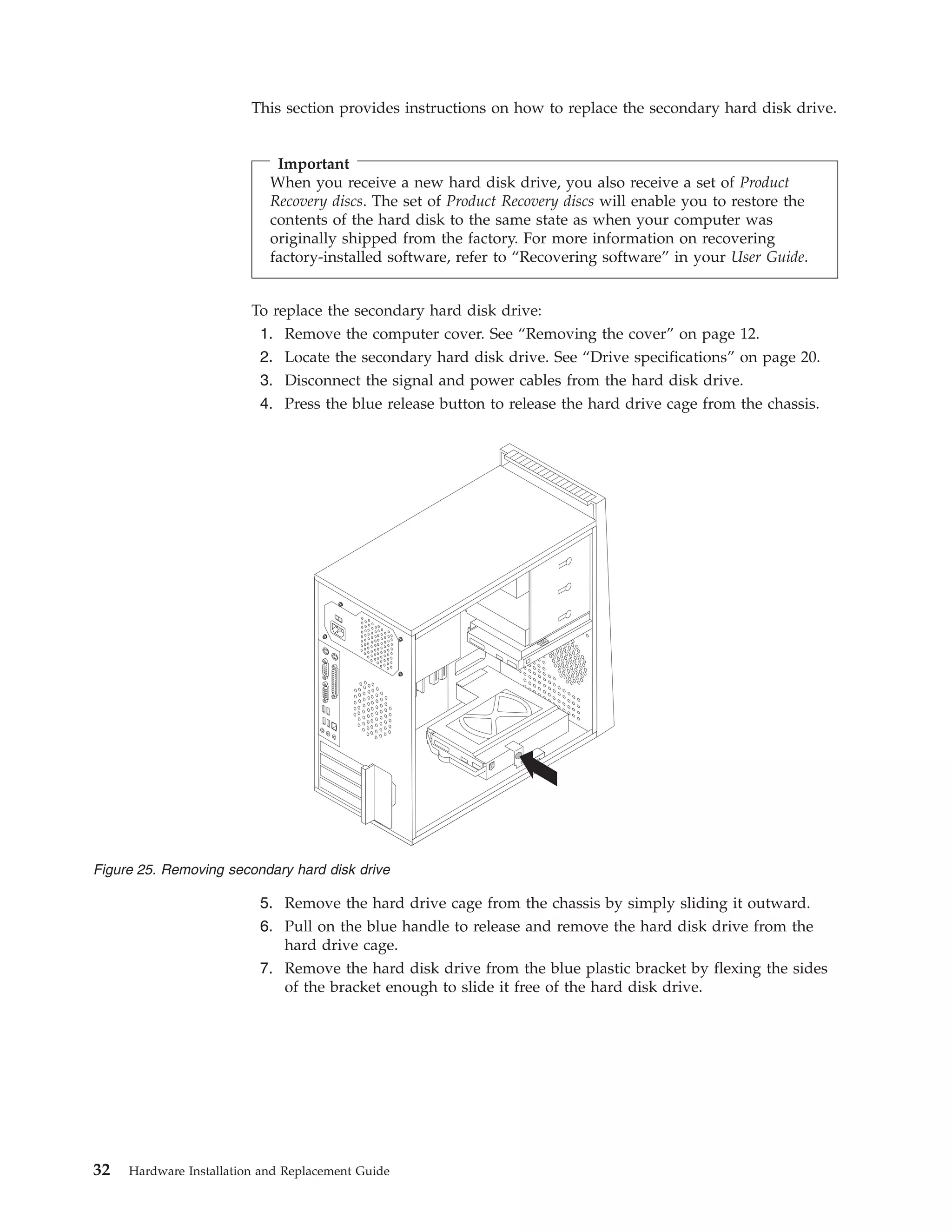 This section provides instructions on how to replace the secondary hard disk drive.

Important
When you receive a new hard disk drive, you also receive a set of Product Recovery discs. The set of Product Recovery discs will enable you to restore the contents of the hard disk to the same state as when your computer was originally shipped from the factory. For more information on recovering factory-installed software, refer to “Recovering software” in your User Guide.

To replace the secondary hard disk drive:
1. Remove the computer cover. See “Removing the cover” on page 12.
2. Locate the secondary hard disk drive. See “Drive specifications” on page 20.
3. Disconnect the signal and power cables from the hard disk drive.
4. Press the blue release button to release the hard drive cage from the chassis.

Figure 25. Removing secondary hard disk drive

5. Remove the hard drive cage from the chassis by simply sliding it outward.
6. Pull on the blue handle to release and remove the hard disk drive from the hard drive cage.
7. Remove the hard disk drive from the blue plastic bracket by flexing the sides of the bracket enough to slide it free of the hard disk drive.

32 Hardware Installation and Replacement Guide