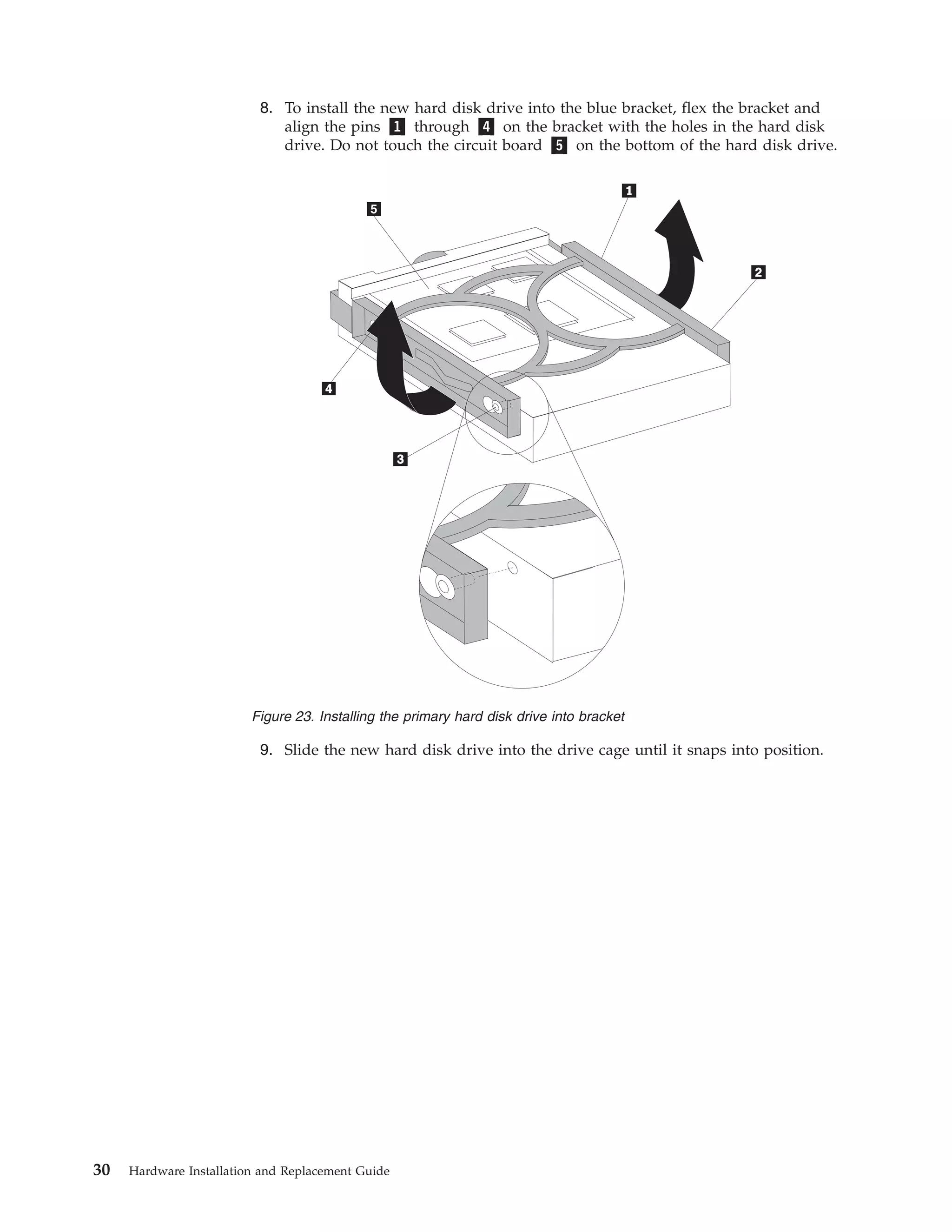 8. To install the new hard disk drive into the blue bracket, flex the bracket and align the pins 1 through 4 on the bracket with the holes in the hard disk drive. Do not touch the circuit board 5 on the bottom of the hard disk drive.

5

1

2

4

3

Figure 23. Installing the primary hard disk drive into bracket

9. Slide the new hard disk drive into the drive cage until it snaps into position.

30 Hardware Installation and Replacement Guide